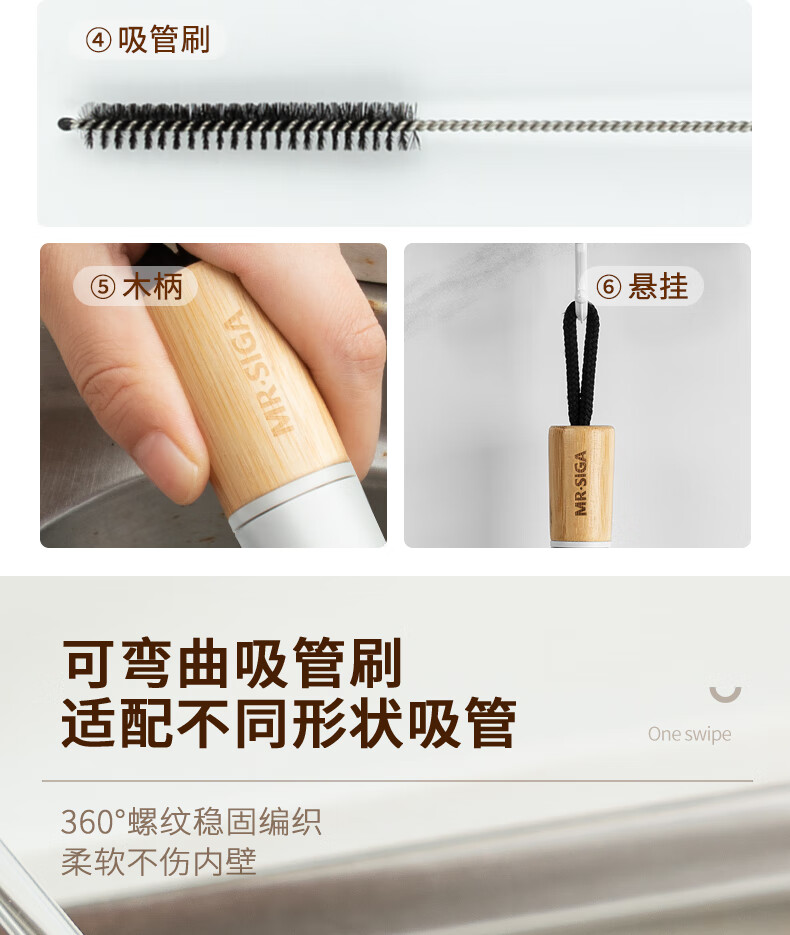 ④ 吸管刷

⑤ 木柄

MR·SIGA

⑥ 悬挂

MR·SIGA

可弯曲吸管刷
适配不同形状吸管

One swipe

360°螺纹稳固编织
柔软不伤内壁