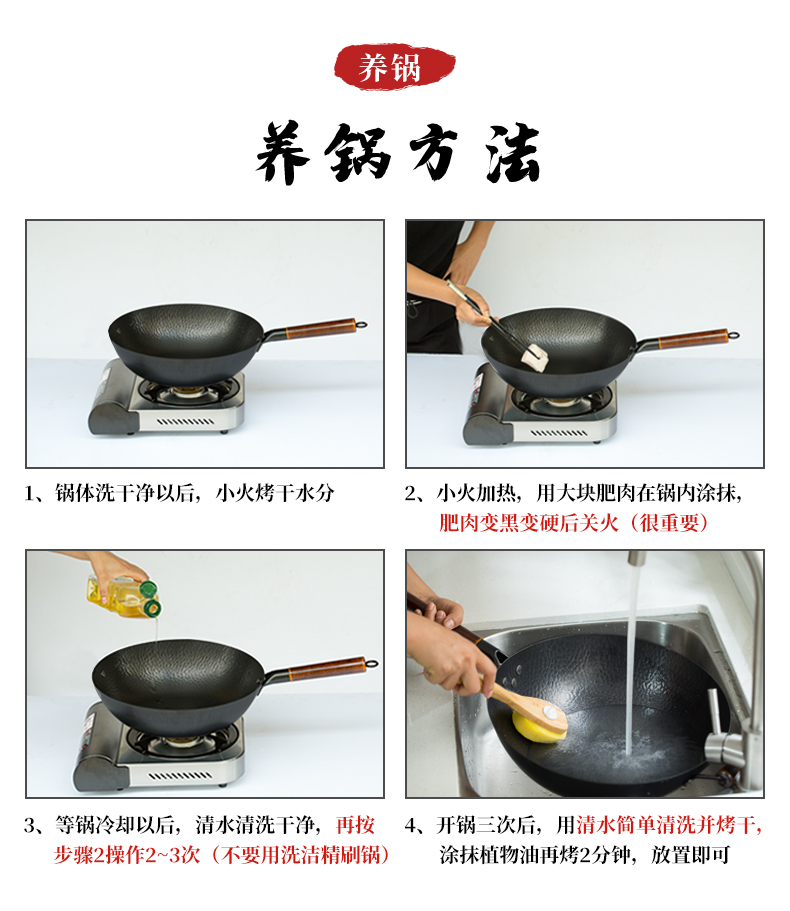 养锅

养锅方法

1、锅体洗干净以后，小火烤干水分

2、小火加热，用大块肥肉在锅内涂抹，肥肉变黑变硬后关火（很重要）

3、等锅冷却以后，清水清洗干净，再按步骤2操作2~3次（不要用洗洁精刷锅）

4、开锅三次后，用清水简单清洗并烤干，涂抹植物油再烤2分钟，放置即可