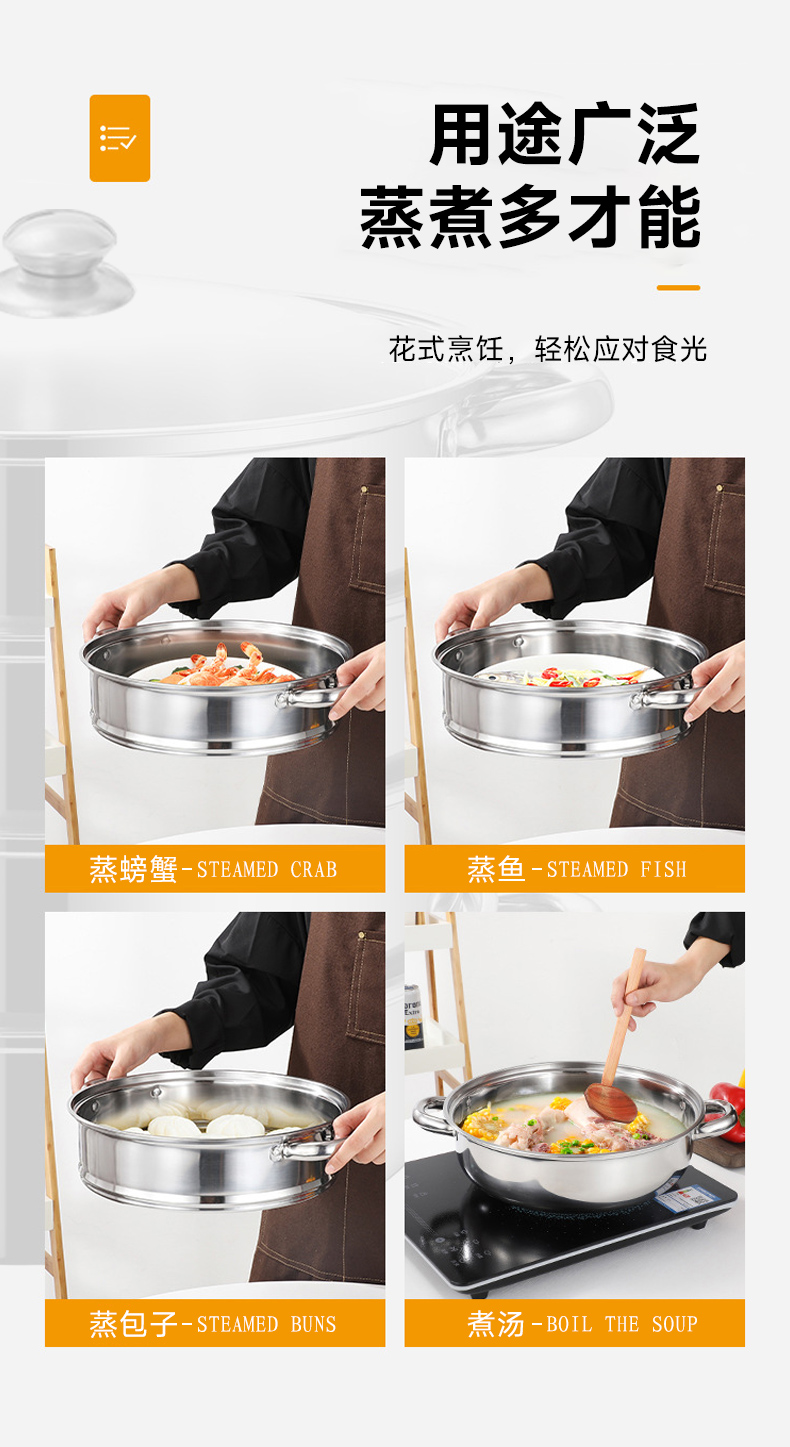 用途广泛
蒸煮多才能

花式烹饪，轻松应对食光

蒸螃蟹-STEAMED CRAB

蒸鱼-STEAMED FISH

蒸包子-STEAMED BUNS

煮汤-BOIL THE SOUP