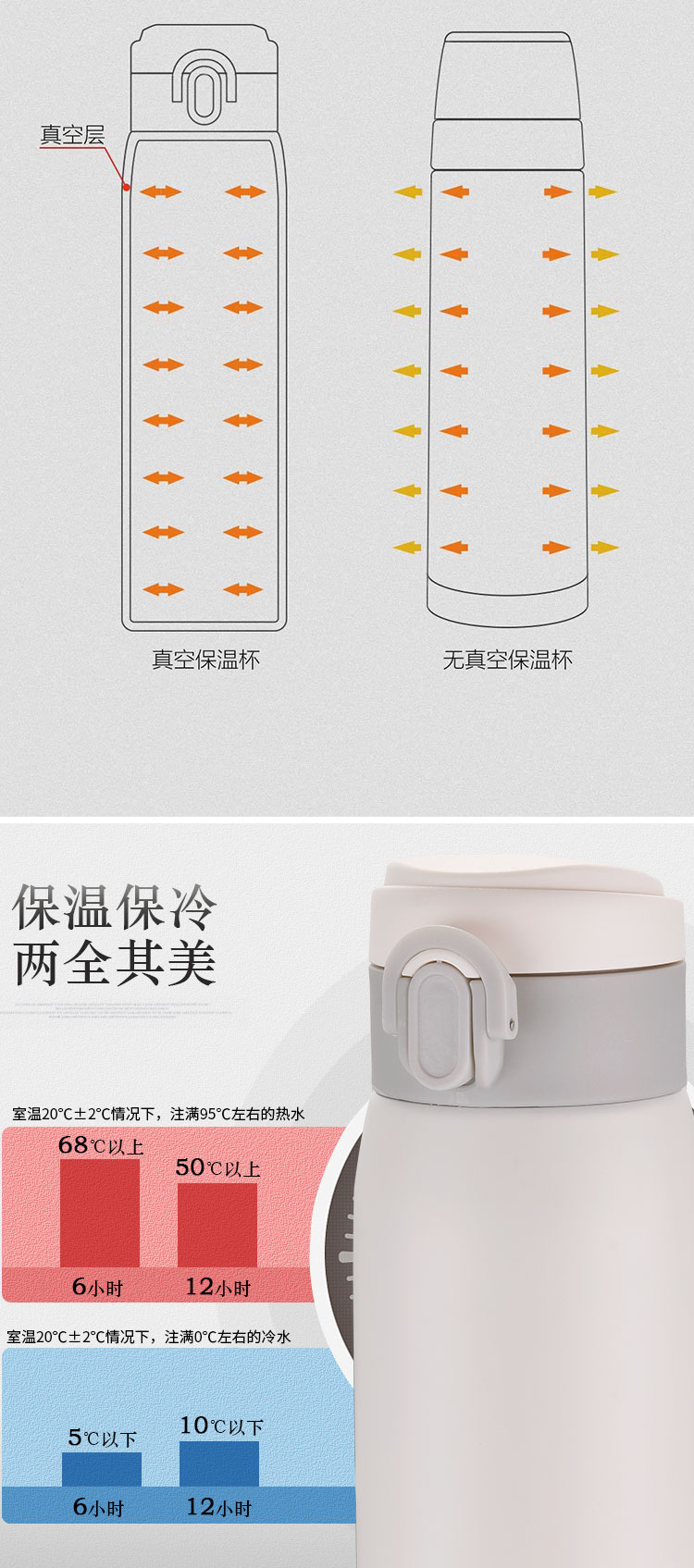 真空层

真空保温杯

无真空保温杯

保温保冷
两全其美

室温20°C±2°C情况下，注满95°C左右的热水

68℃以上
50℃以上
6小时
12小时

室温20°C±2°C情况下，注满0°C左右的冷水

5℃以下
10℃以下
6小时
12小时