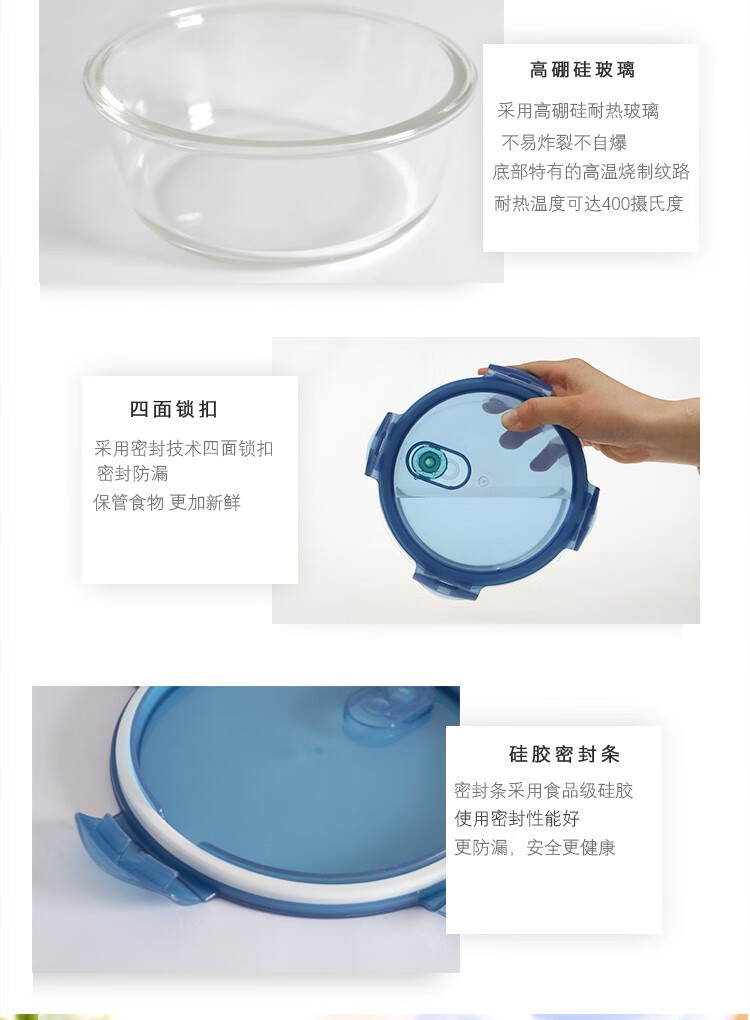 高硼硅玻璃

采用高硼硅耐热玻璃
不易炸裂不自爆
底部特有的高温烧制纹路
耐热温度可达400摄氏度

四面锁扣

采用密封技术四面锁扣
密封防漏
保管食物 更加新鲜

硅胶密封条

密封条采用食品级硅胶
使用密封性能好
更防漏，安全更健康