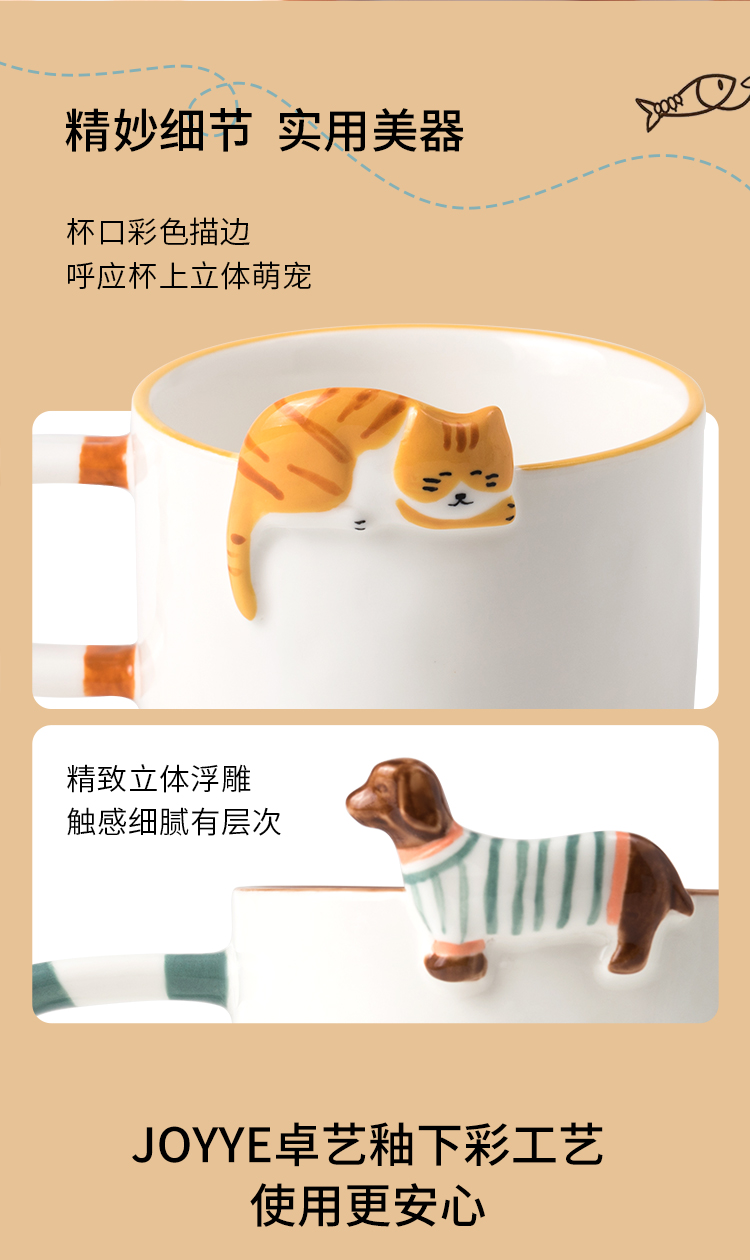 精妙细节 实用美器

杯口彩色描边
呼应杯上立体萌宠

精致立体浮雕
触感细腻有层次

JOYYE卓艺釉下彩工艺
使用更安心