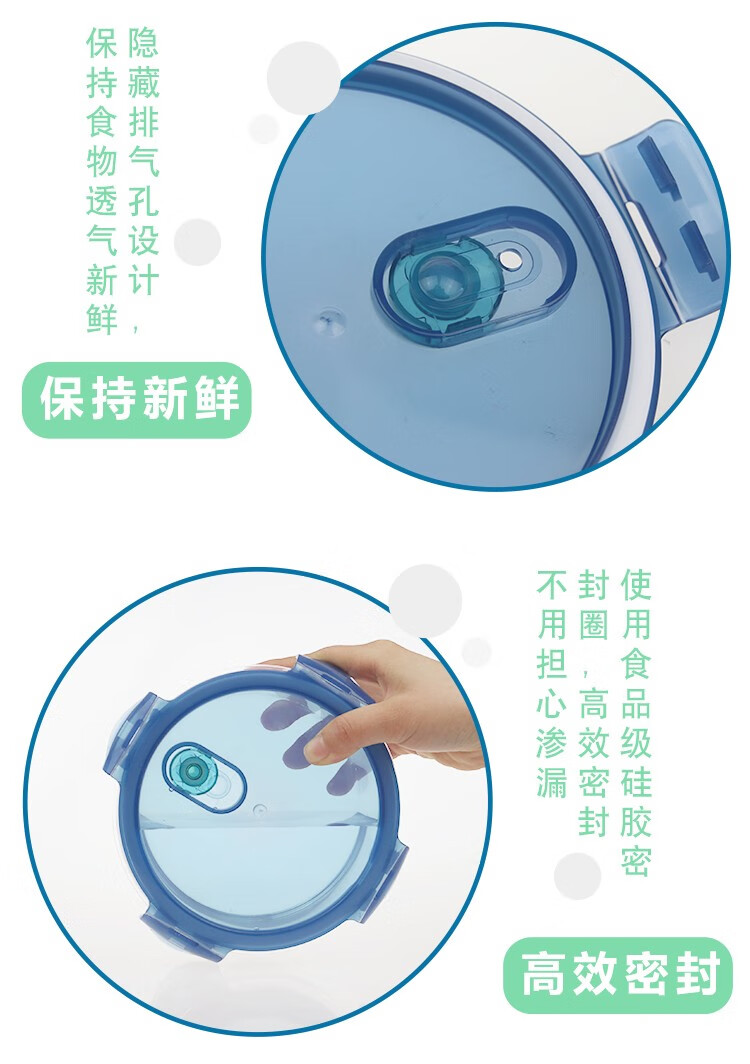 隐藏排气孔设计，保持食物透气新鲜

保持新鲜

使用食品级硅胶密封圈，高效密封不用担心渗漏

高效密封