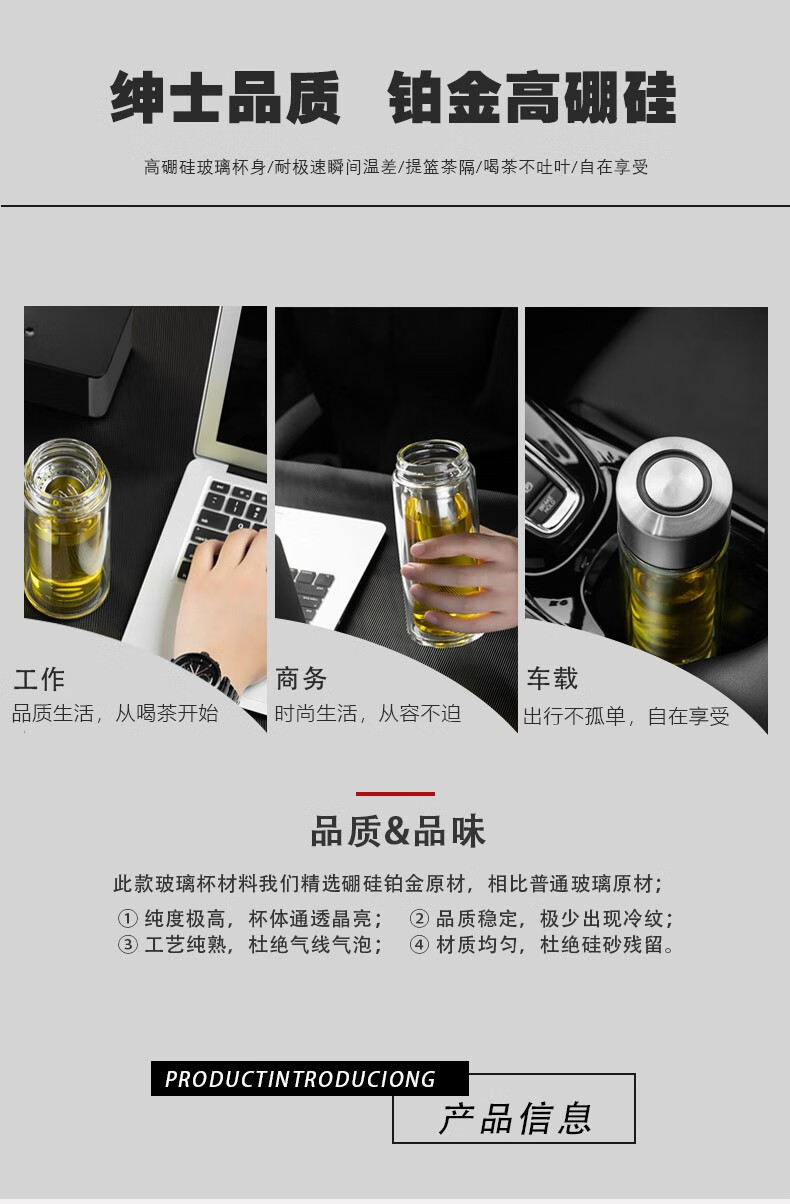 绅士品质　铂金高硼硅

高硼硅玻璃杯身/耐极速瞬间温差/提篮茶隔/喝茶不吐叶/自在享受

工作
品质生活，从喝茶开始

商务
时尚生活，从容不迫

车载
出行不孤单，自在享受

品质&品味

此款玻璃杯材料我们精选硼硅铂金原材，相比普通玻璃原材；

① 纯度极高，杯体通透晶亮；　② 品质稳定，极少出现冷纹；
③ 工艺纯熟，杜绝气线气泡；　④ 材质均匀，杜绝硅砂残留。

PRODUCTINTRODUCIONG

产品信息