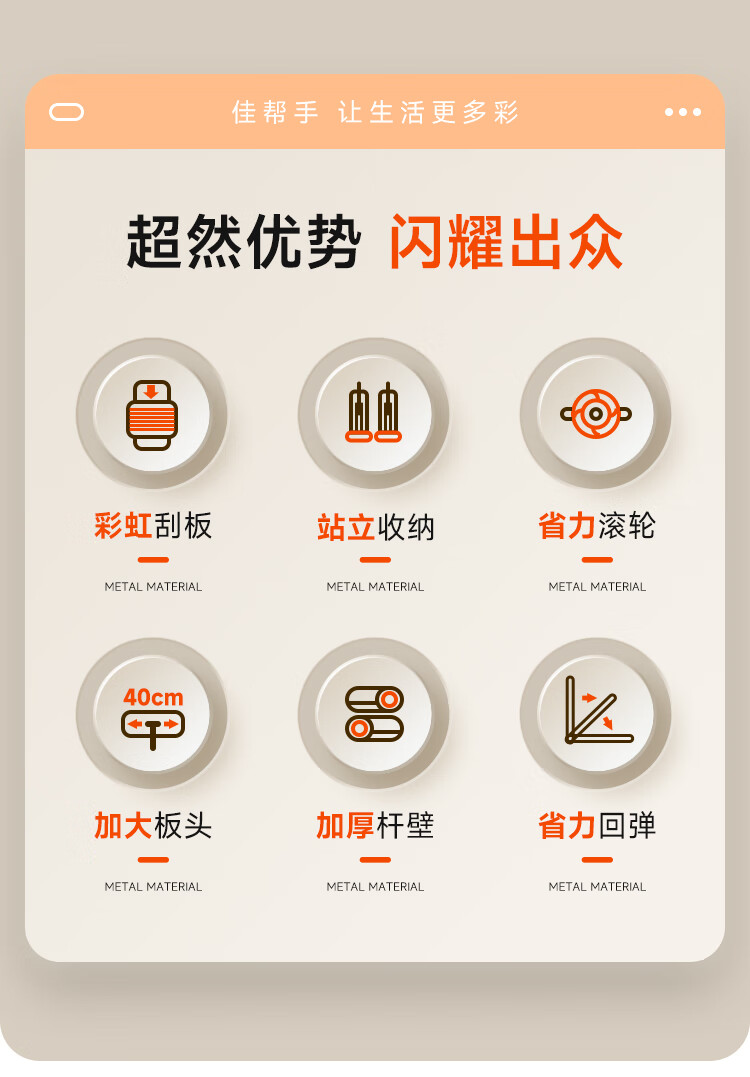 佳帮手 让生活更多彩

超然优势 闪耀出众

彩虹刮板

METAL MATERIAL

站立收纳

METAL MATERIAL

省力滚轮

METAL MATERIAL

40cm

加大板头

METAL MATERIAL

加厚杆壁

METAL MATERIAL

省力回弹

METAL MATERIAL