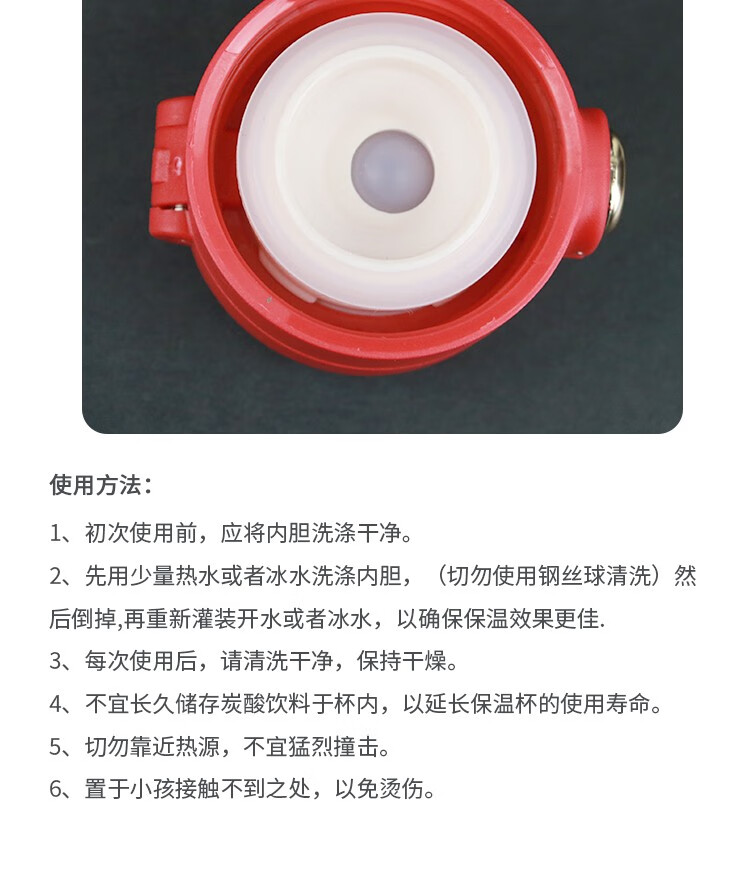 使用方法：

1、初次使用前，应将内胆洗涤干净。

2、先用少量热水或者冰水洗涤内胆，（切勿使用钢丝球清洗）然后倒掉,再重新灌装开水或者冰水，以确保保温效果更佳.

3、每次使用后，请清洗干净，保持干燥。

4、不宜长久储存炭酸饮料于杯内，以延长保温杯的使用寿命。

5、切勿靠近热源，不宜猛烈撞击。

6、置于小孩接触不到之处，以免烫伤。