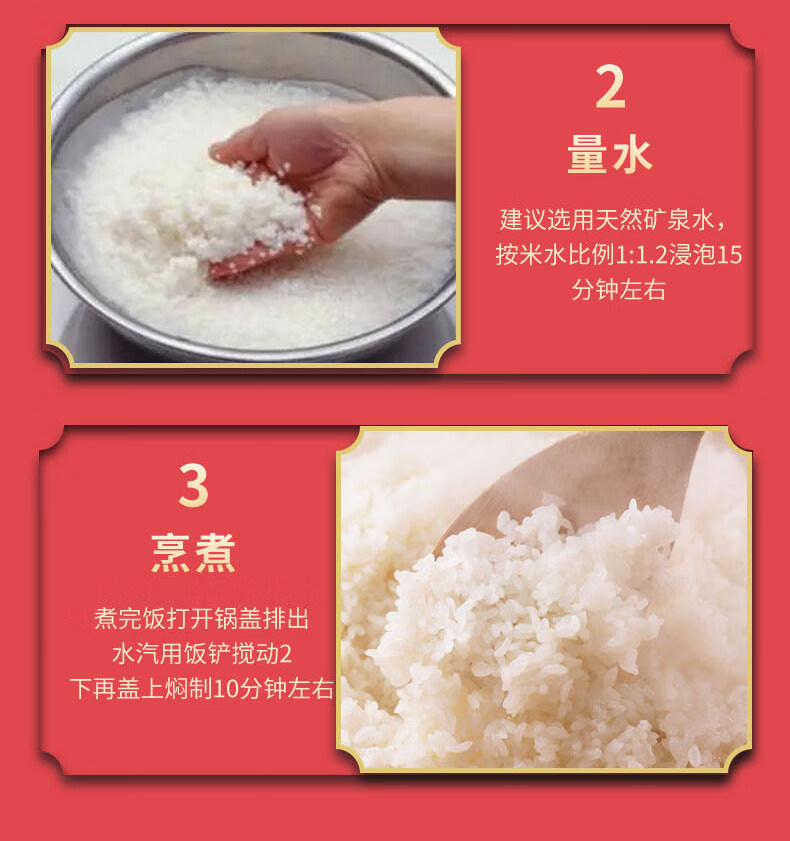 2
量水

建议选用天然矿泉水，按米水比例1:1.2浸泡15分钟左右

3
烹煮

煮完饭打开锅盖排出水汽用饭铲搅动2下再盖上焖制10分钟左右