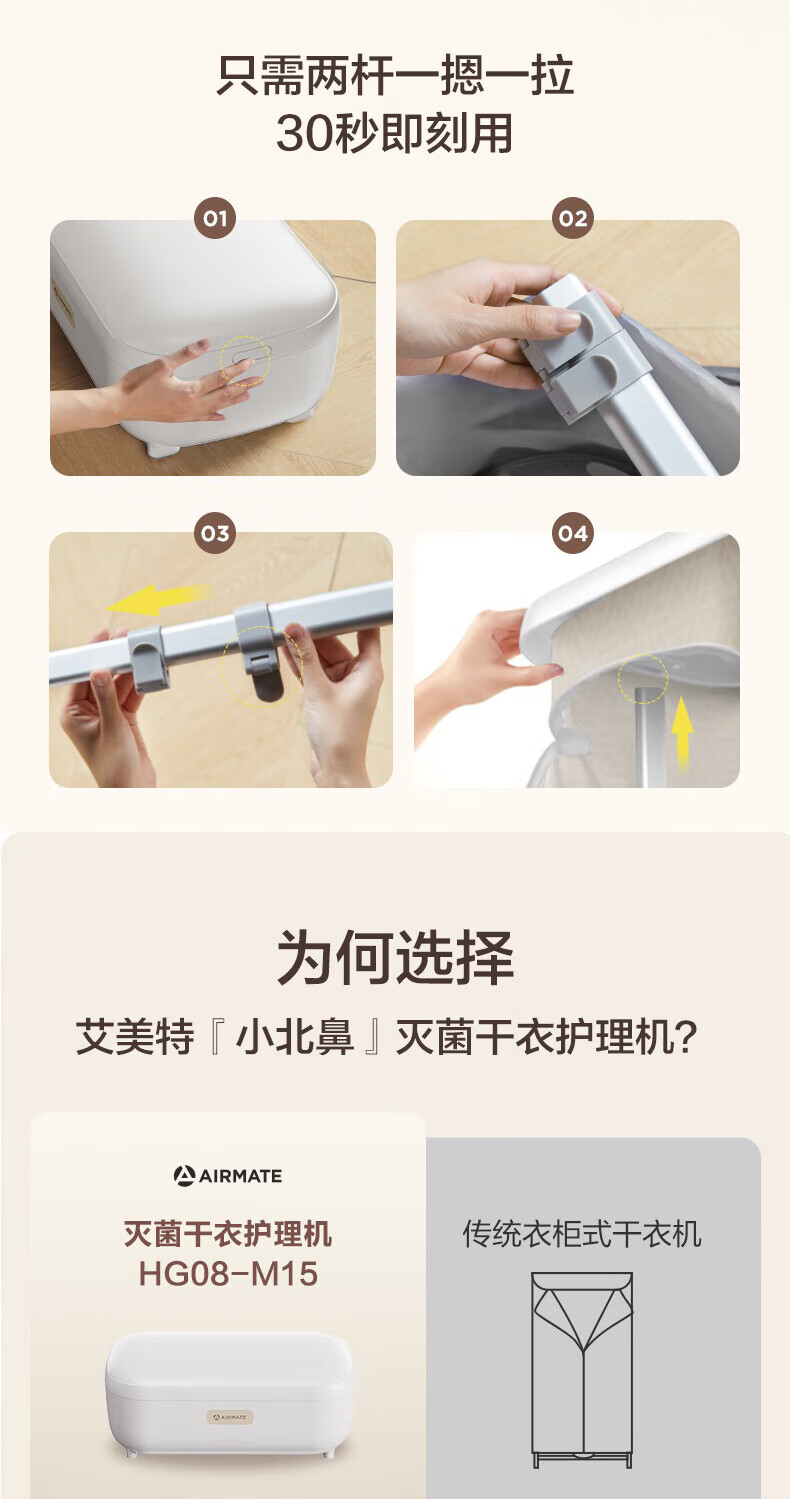 只需两杆一摁一拉
30秒即刻用

01

02

03

04

为何选择
艾美特『小北鼻』灭菌干衣护理机?

AIRMATE
灭菌干衣护理机
HG08-M15

AIRMATE

传统衣柜式干衣机