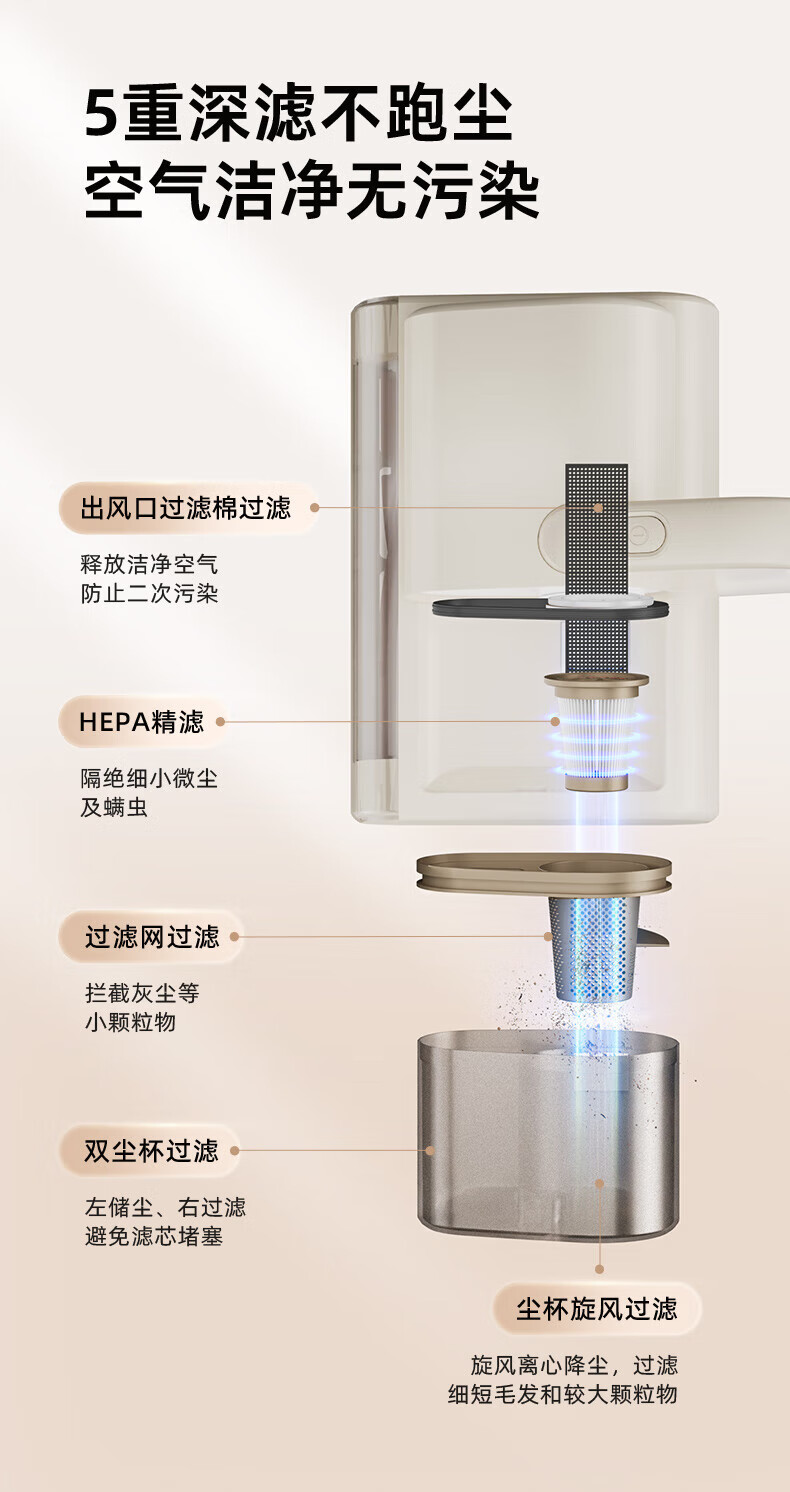 5重深滤不跑尘
空气洁净无污染

出风口过滤棉过滤

释放洁净空气
防止二次污染

HEPA精滤

隔绝细小微尘
及螨虫

过滤网过滤

拦截灰尘等
小颗粒物

双尘杯过滤

左储尘、右过滤
避免滤芯堵塞

尘杯旋风过滤

旋风离心降尘，过滤
细短毛发和较大颗粒物