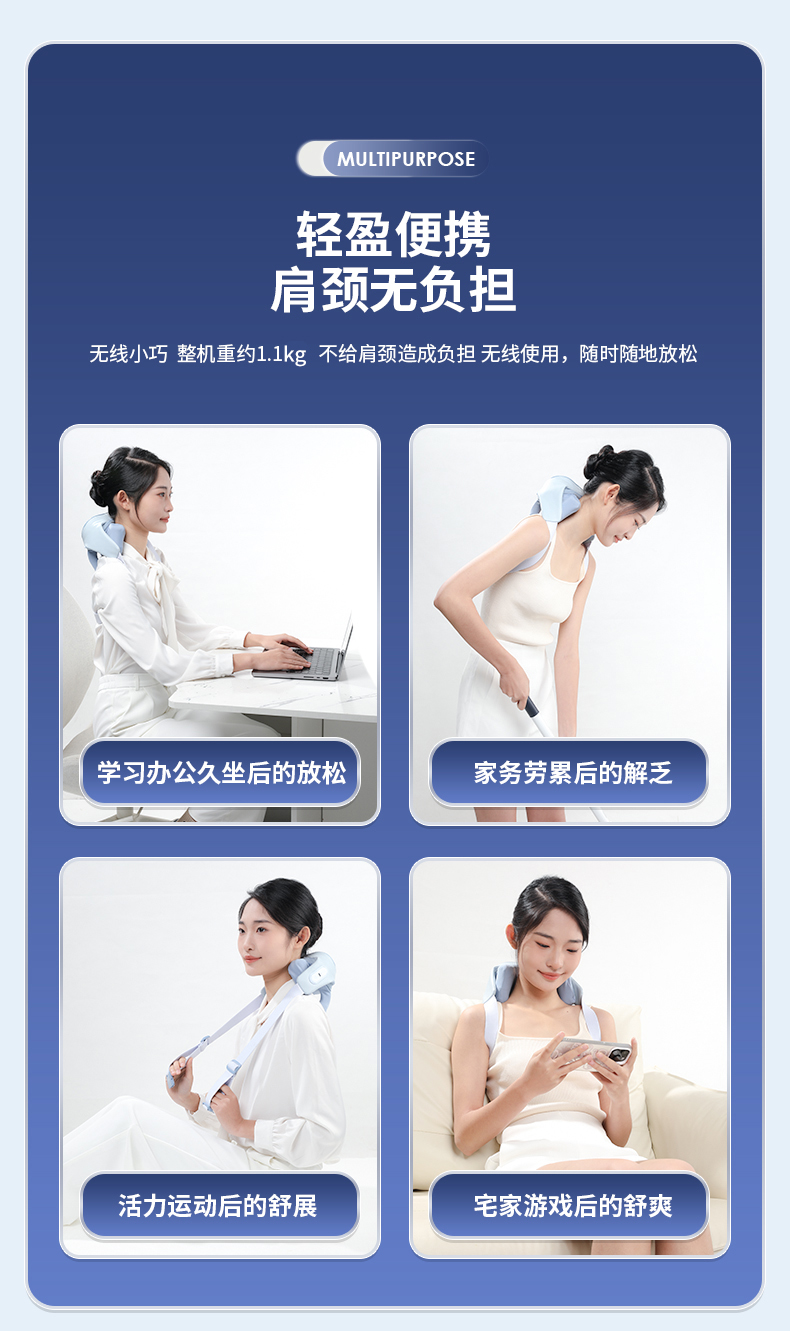 MULTIPURPOSE

轻盈便携
肩颈无负担

无线小巧 整机重约1.1kg 不给肩颈造成负担 无线使用，随时随地放松

学习办公久坐后的放松

家务劳累后的解乏

活力运动后的舒展

宅家游戏后的舒爽