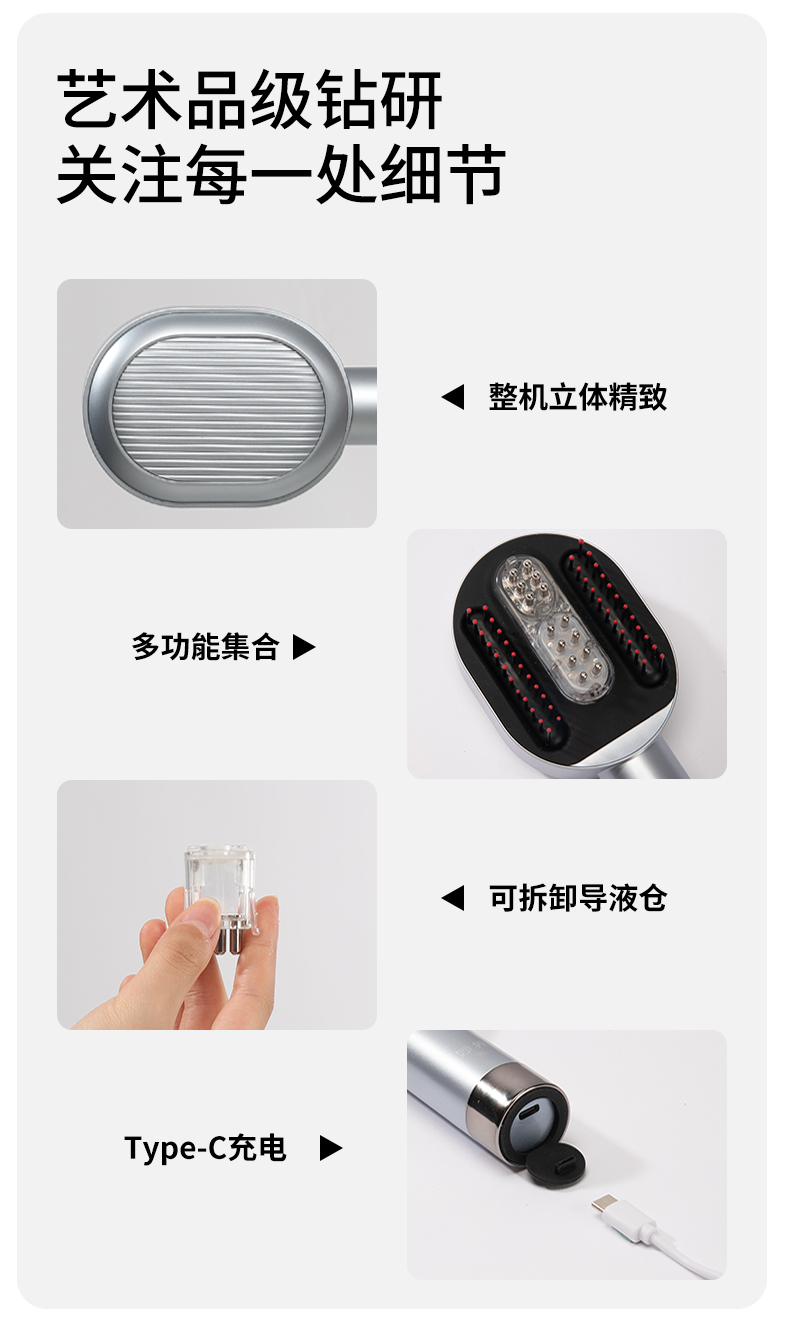 艺术品级钻研
关注每一处细节

◀ 整机立体精致

多功能集合 ▶

◀ 可拆卸导液仓

Type-C充电 ▶