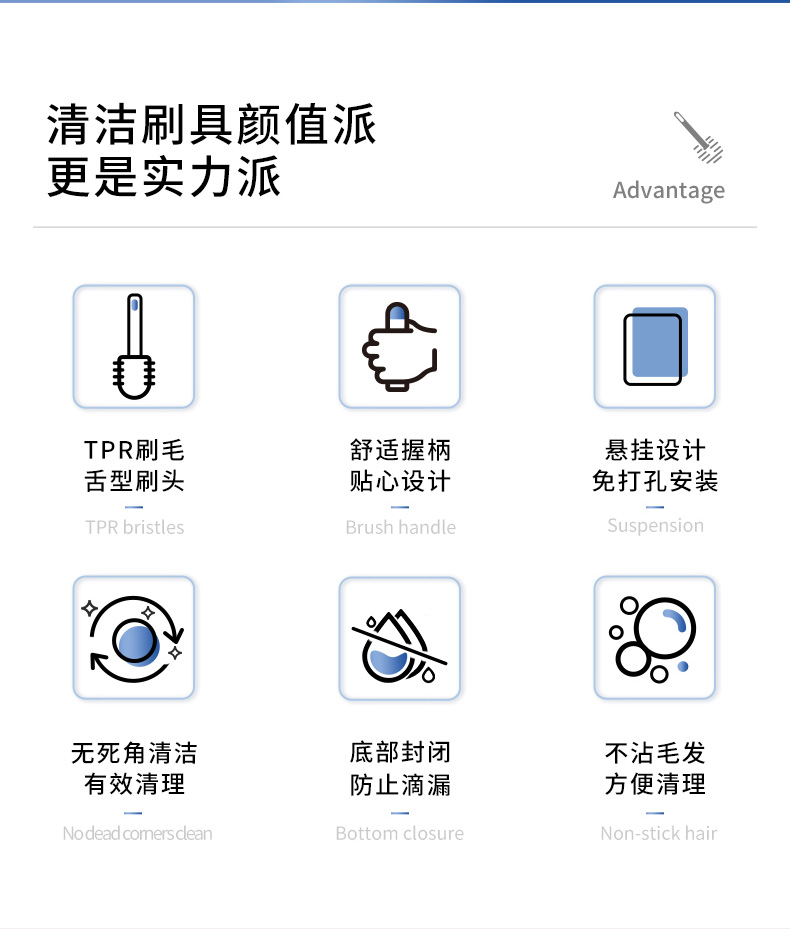 清洁刷具颜值派
更是实力派

Advantage

TPR刷毛
舌型刷头

TPR bristles

舒适握柄
贴心设计

Brush handle

悬挂设计
免打孔安装

Suspension

无死角清洁
有效清理

No dead corners clean

底部封闭
防止滴漏

Bottom closure

不沾毛发
方便清理

Non-stick hair