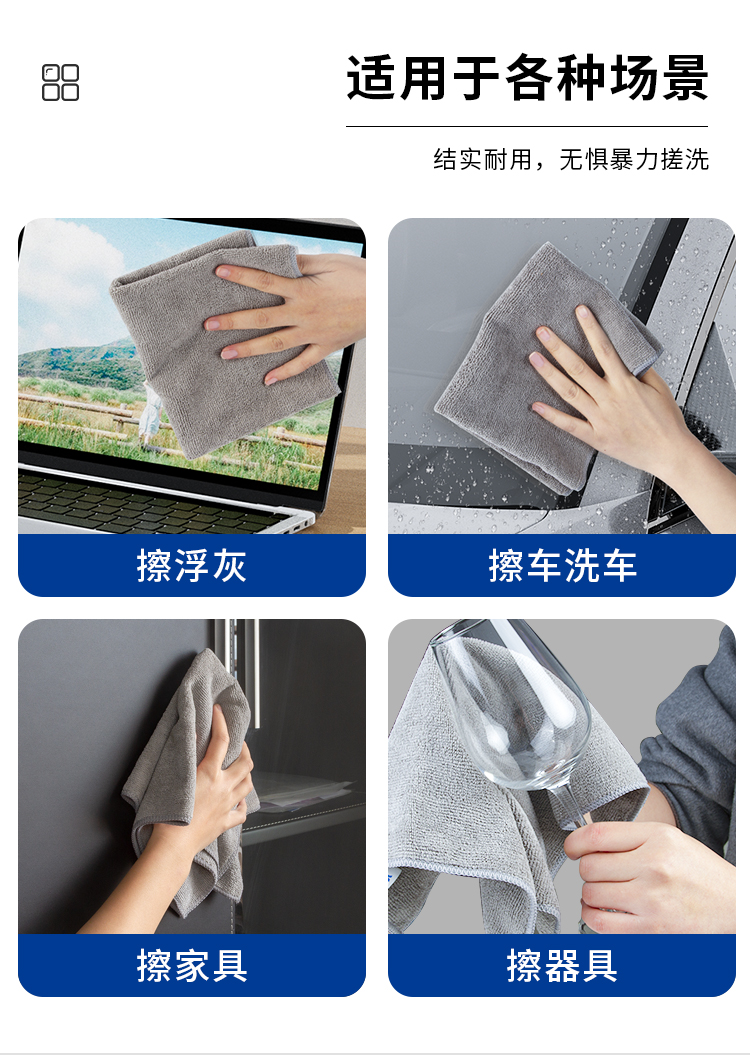 适用于各种场景

结实耐用，无惧暴力搓洗

擦浮灰

擦车洗车

擦家具

擦器具