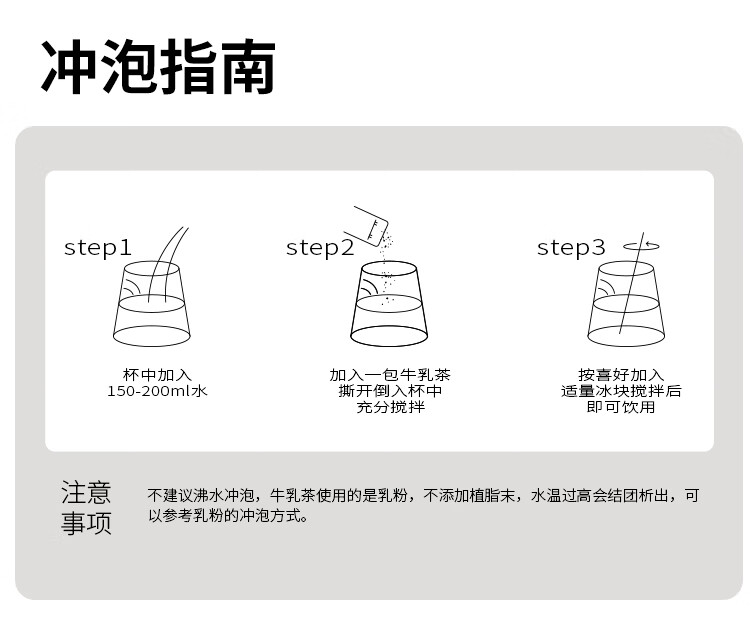 冲泡指南

step1
杯中加入
150-200ml水

step2
加入一包牛乳茶
撕开倒入杯中
充分搅拌

step3
按喜好加入
适量冰块搅拌后
即可饮用

注意事项
不建议沸水冲泡，牛乳茶使用的是乳粉，不添加植脂末，水温过高会结团析出，可以参考乳粉的冲泡方式。