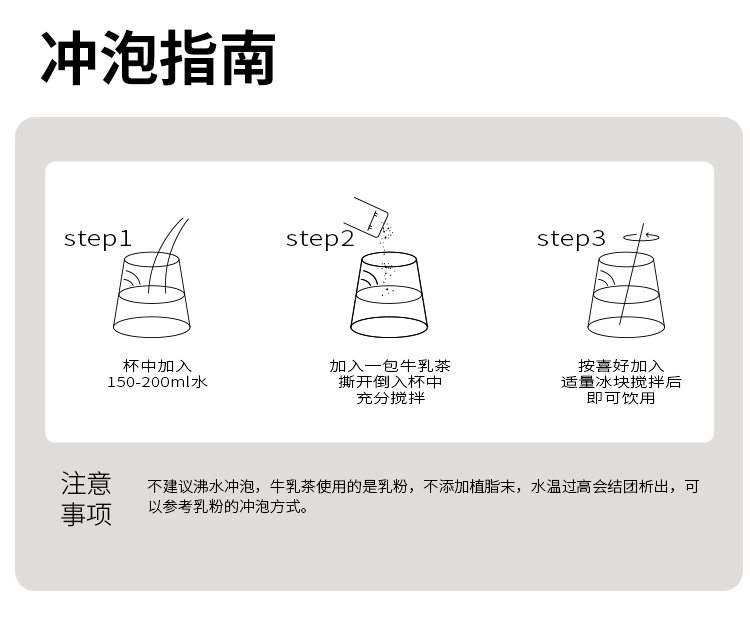 冲泡指南

step1

杯中加入
150-200ml水

step2

加入一包牛乳茶
撕开倒入杯中
充分搅拌

step3

按喜好加入
适量冰块搅拌后
即可饮用

注意事项

不建议沸水冲泡，牛乳茶使用的是乳粉，不添加植脂末，水温过高会结团析出，可以参考乳粉的冲泡方式。