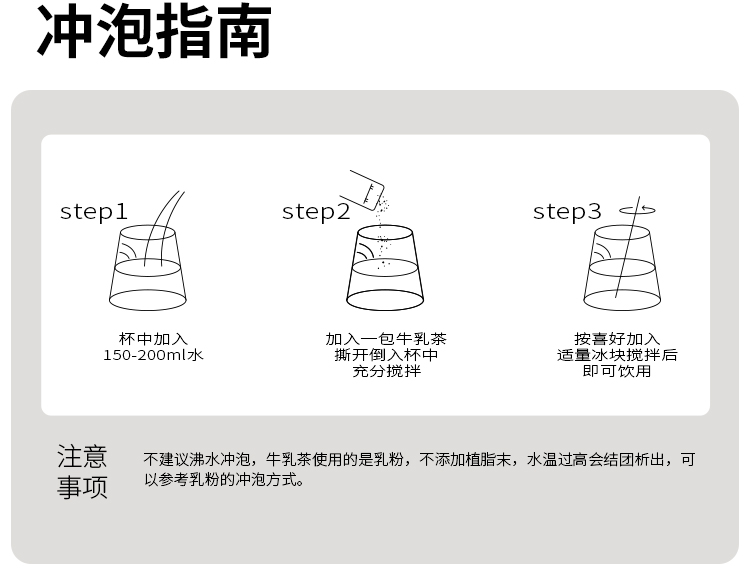 冲泡指南

step1

杯中加入
150-200ml水

step2

加入一包牛乳茶
撕开倒入杯中
充分搅拌

step3

按喜好加入
适量冰块搅拌后
即可饮用

注意事项

不建议沸水冲泡，牛乳茶使用的是乳粉，不添加植脂末，水温过高会结团析出，可以参考乳粉的冲泡方式。