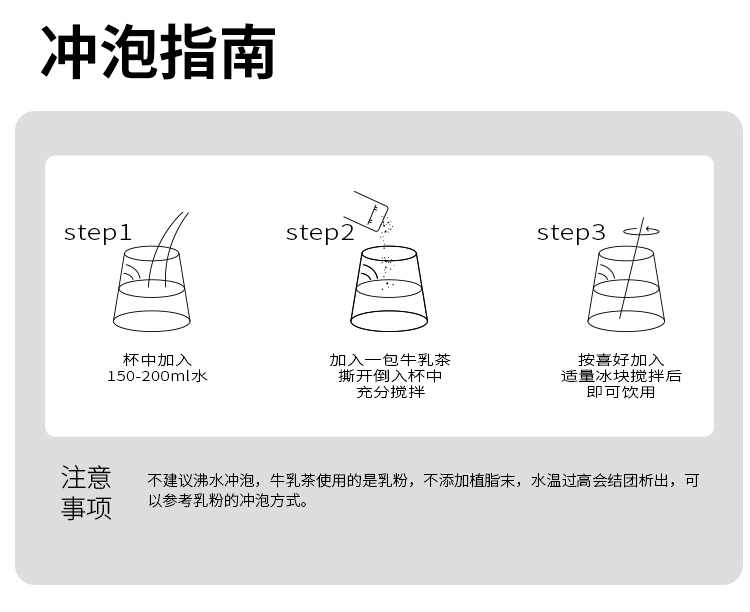 冲泡指南

step1

杯中加入
150-200ml水

step2

加入一包牛乳茶
撕开倒入杯中
充分搅拌

step3

按喜好加入
适量冰块搅拌后
即可饮用

注意事项

不建议沸水冲泡，牛乳茶使用的是乳粉，不添加植脂末，水温过高会结团析出，可以参考乳粉的冲泡方式。