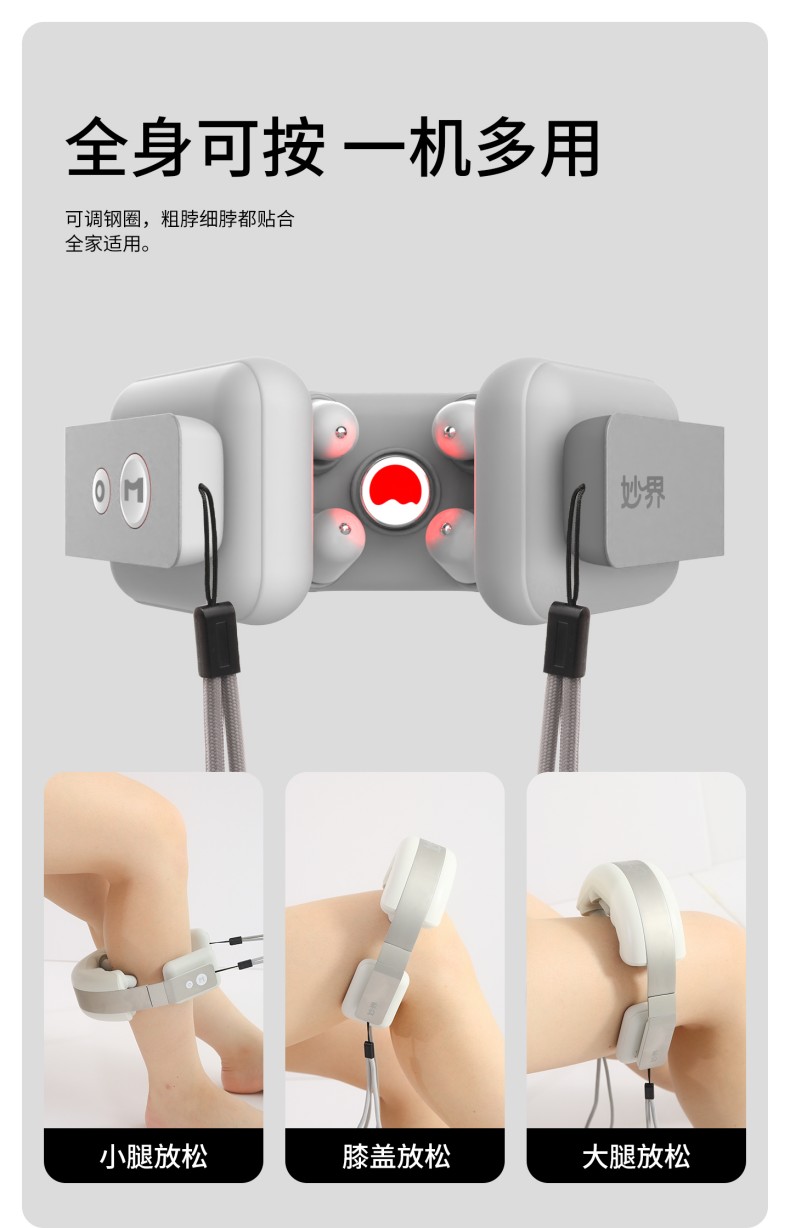 全身可按 一机多用

可调钢圈，粗脖细脖都贴合
全家适用。

妙界

小腿放松

膝盖放松

大腿放松