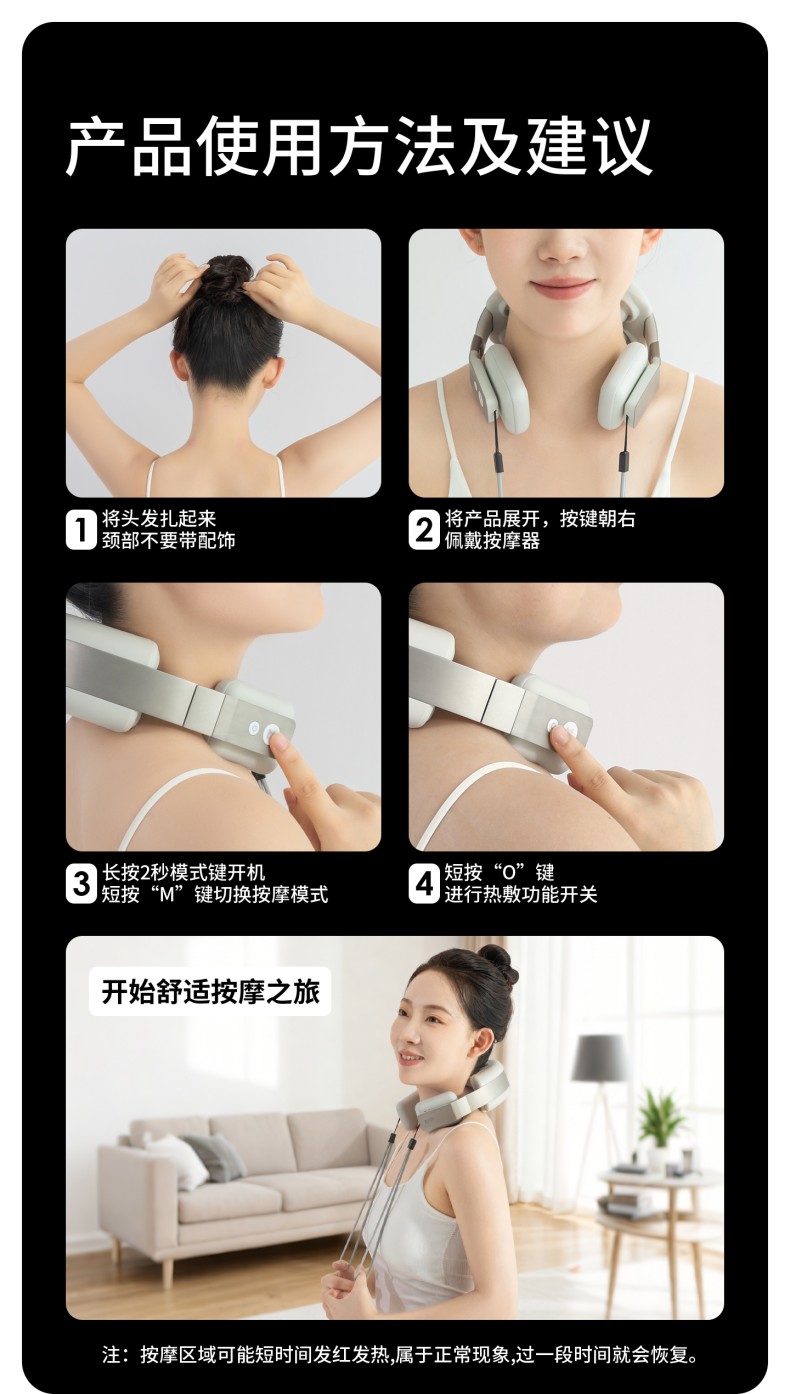 产品使用方法及建议

1 将头发扎起来
颈部不要带配饰

2 将产品展开，按键朝右
佩戴按摩器

3 长按2秒模式键开机
短按“M”键切换按摩模式

4 短按“O”键
进行热敷功能开关

开始舒适按摩之旅

注：按摩区域可能短时间发红发热,属于正常现象,过一段时间就会恢复。