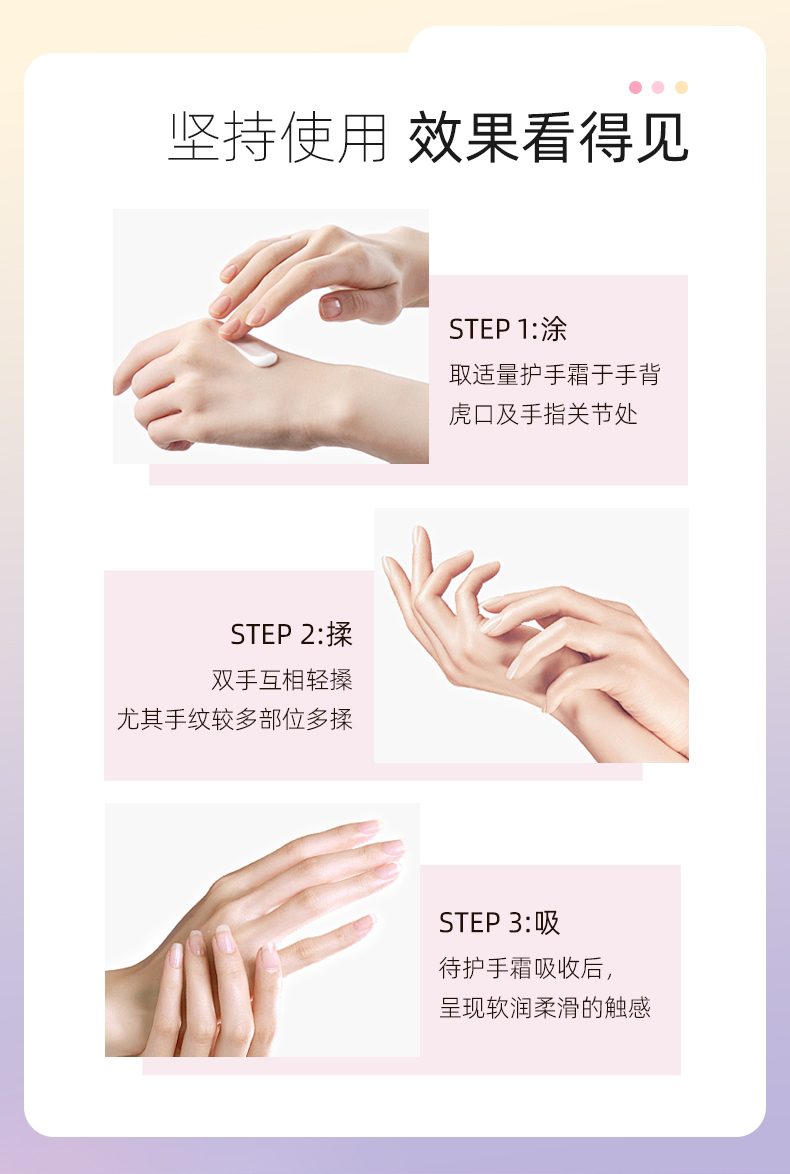 坚持使用 效果看得见

STEP 1:涂
取适量护手霜于手背
虎口及手指关节处

STEP 2:揉
双手互相轻揉
尤其手纹较多部位多揉

STEP 3:吸
待护手霜吸收后，
呈现软润柔滑的触感