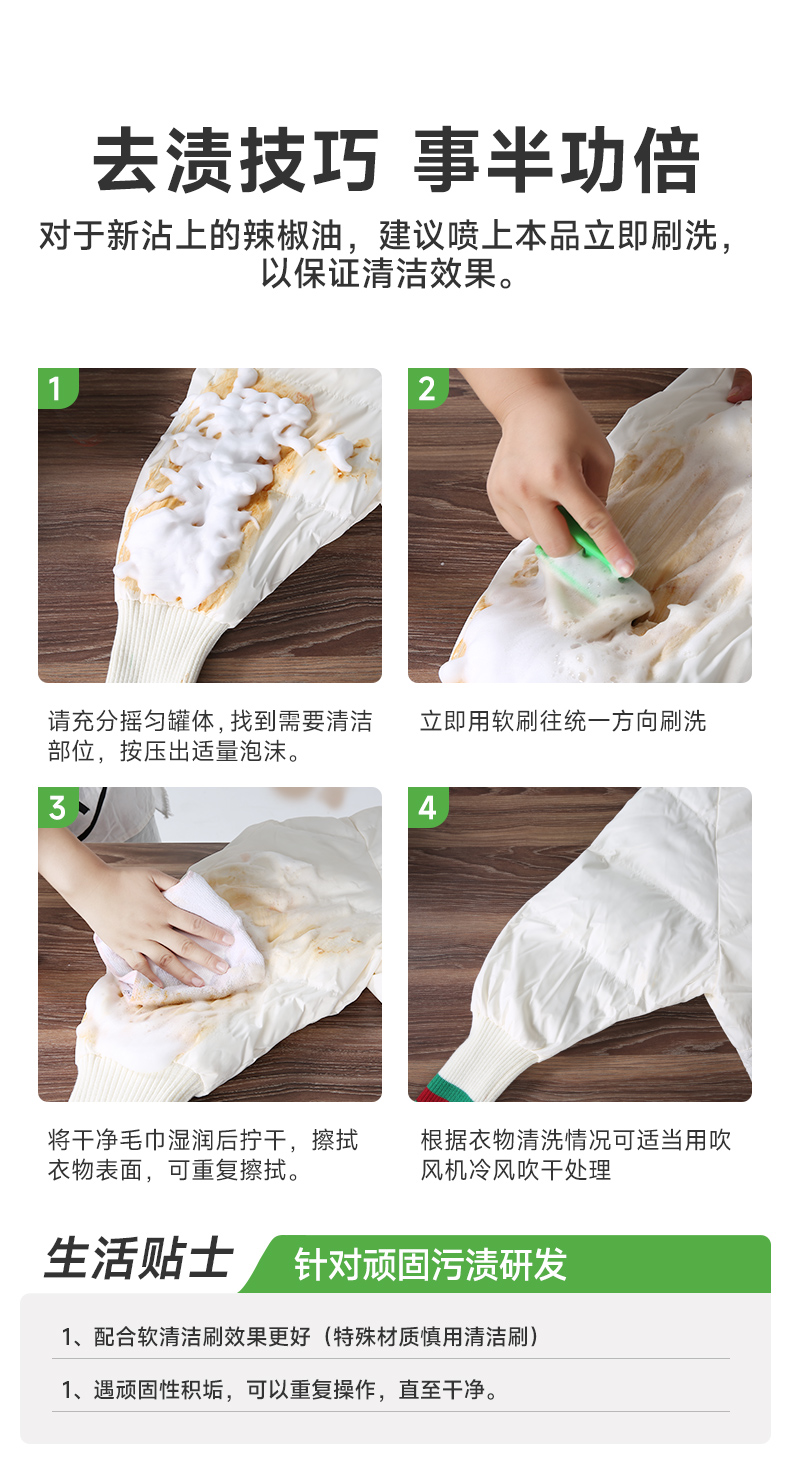 去渍技巧 事半功倍

对于新沾上的辣椒油，建议喷上本品立即刷洗，以保证清洁效果。

1

请充分摇匀罐体，找到需要清洁部位，按压出适量泡沫。

2

立即用软刷往统一方向刷洗

3

将干净毛巾湿润后拧干，擦拭衣物表面，可重复擦拭。

4

根据衣物清洗情况可适当用吹风机冷风吹干处理

生活贴士

针对顽固污渍研发

1、配合软清洁刷效果更好（特殊材质慎用清洁刷）

1、遇顽固性积垢，可以重复操作，直至干净。