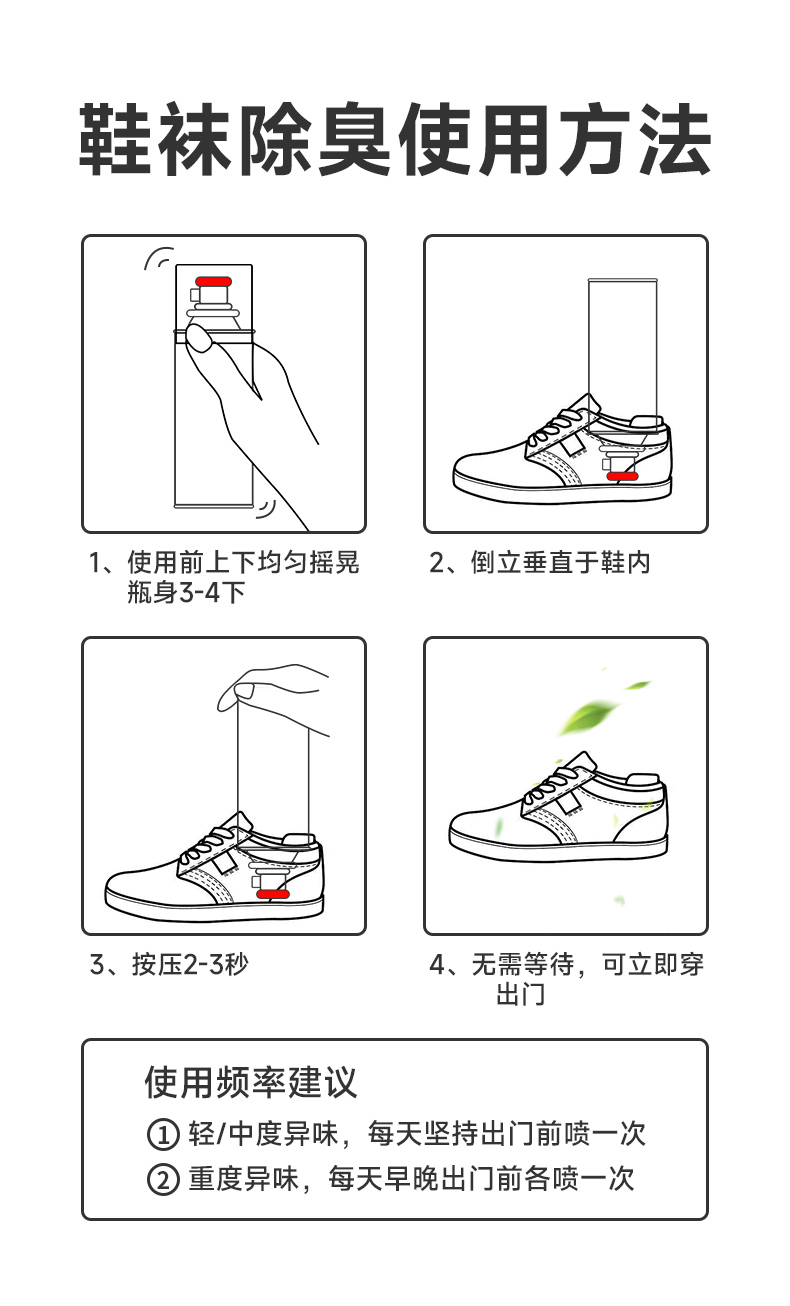 鞋袜除臭使用方法

1、使用前上下均匀摇晃瓶身3-4下

2、倒立垂直于鞋内

3、按压2-3秒

4、无需等待，可立即穿出门

使用频率建议

① 轻/中度异味，每天坚持出门前喷一次

② 重度异味，每天早晚出门前各喷一次