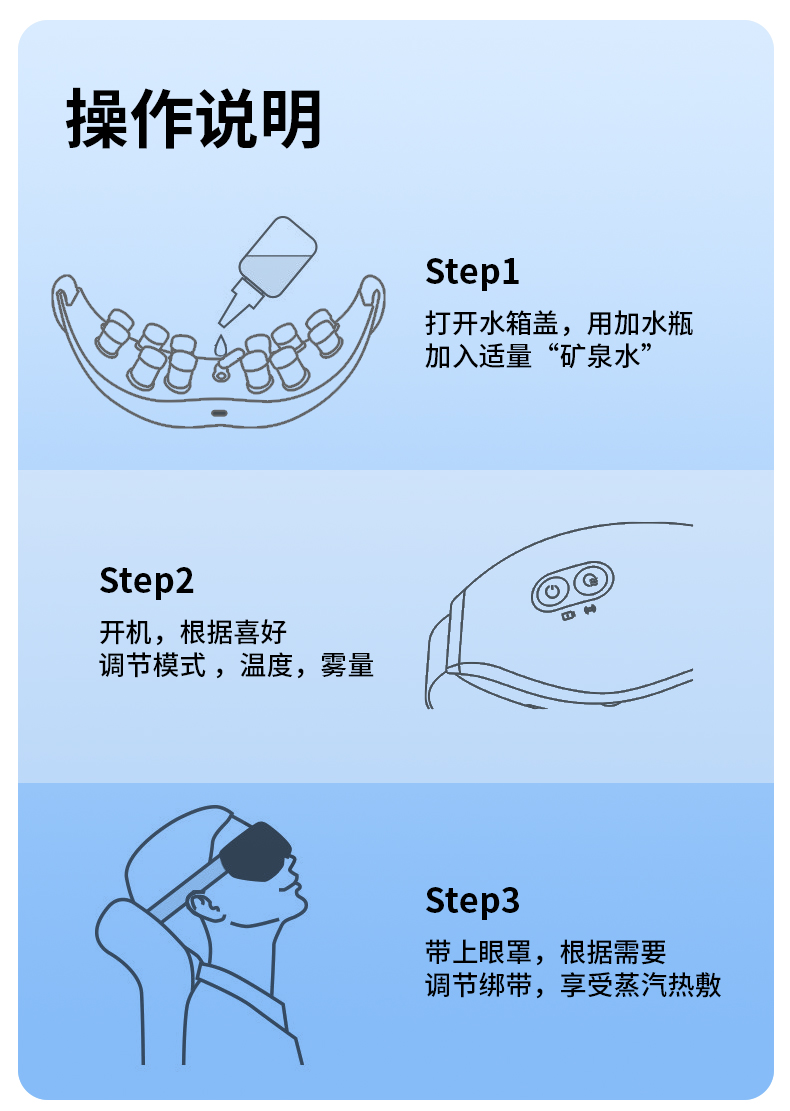 操作说明

Step1

打开水箱盖，用加水瓶加入适量“矿泉水”

Step2

开机，根据喜好调节模式，温度，雾量

Step3

带上眼罩，根据需要调节绑带，享受蒸汽热敷