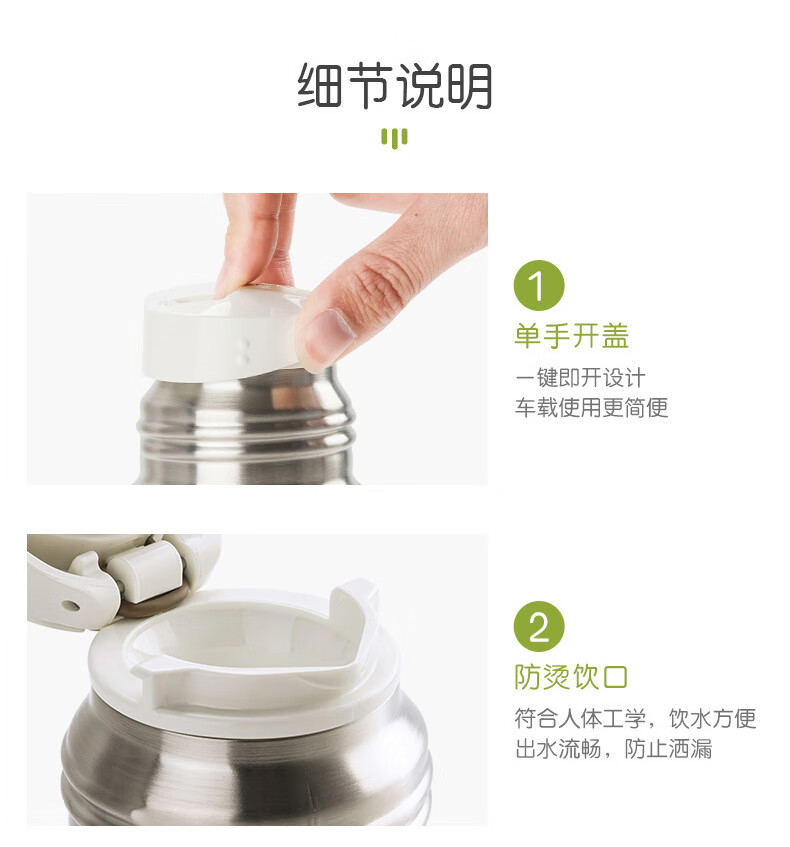 细节说明

1
单手开盖
一键即开设计
车载使用更简便

2
防烫饮口
符合人体工学，饮水方便
出水流畅，防止洒漏