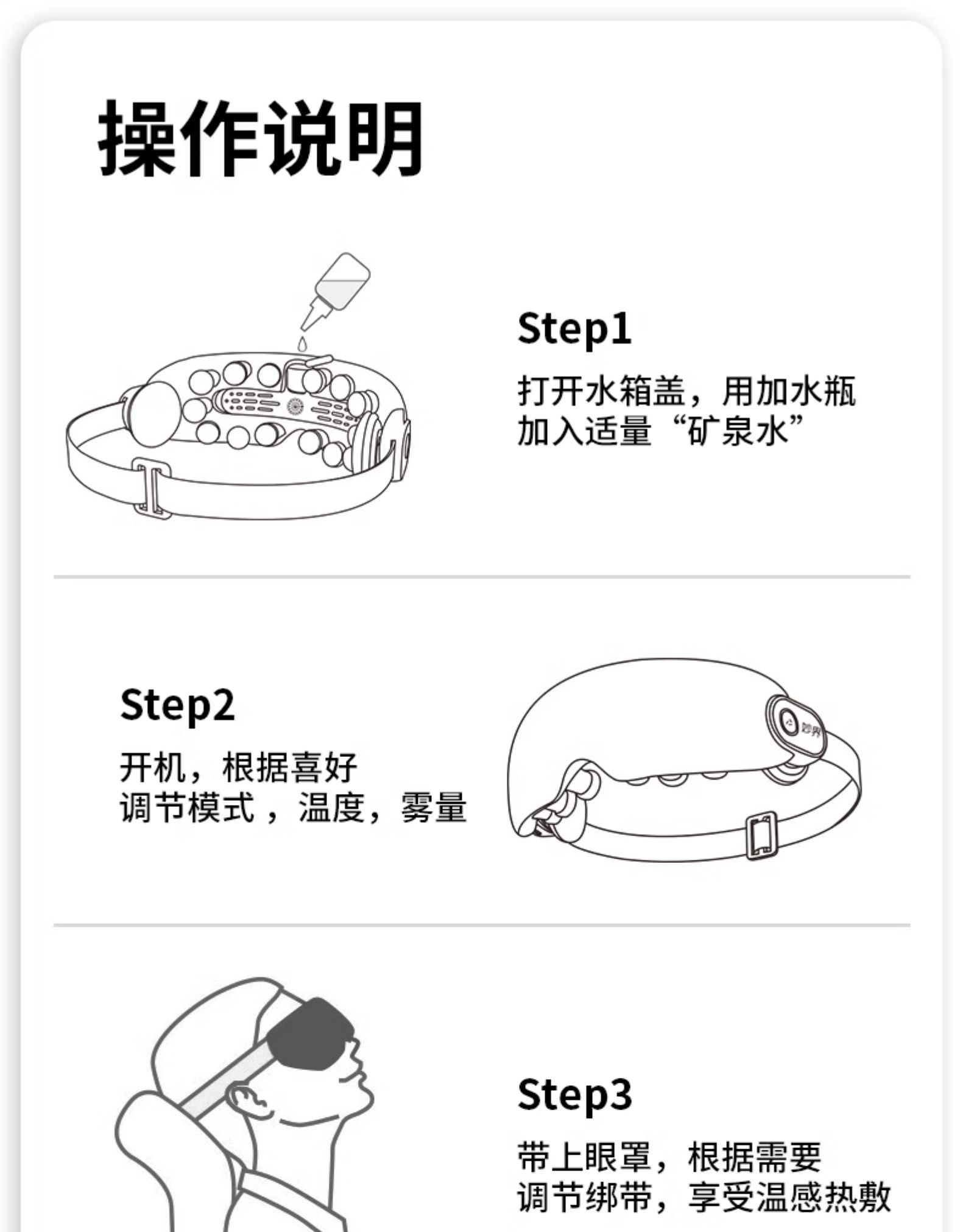 操作说明

Step1

打开水箱盖，用加水瓶加入适量“矿泉水”

Step2

开机，根据喜好调节模式，温度，雾量

妙界

Step3

带上眼罩，根据需要调节绑带，享受温感热敷