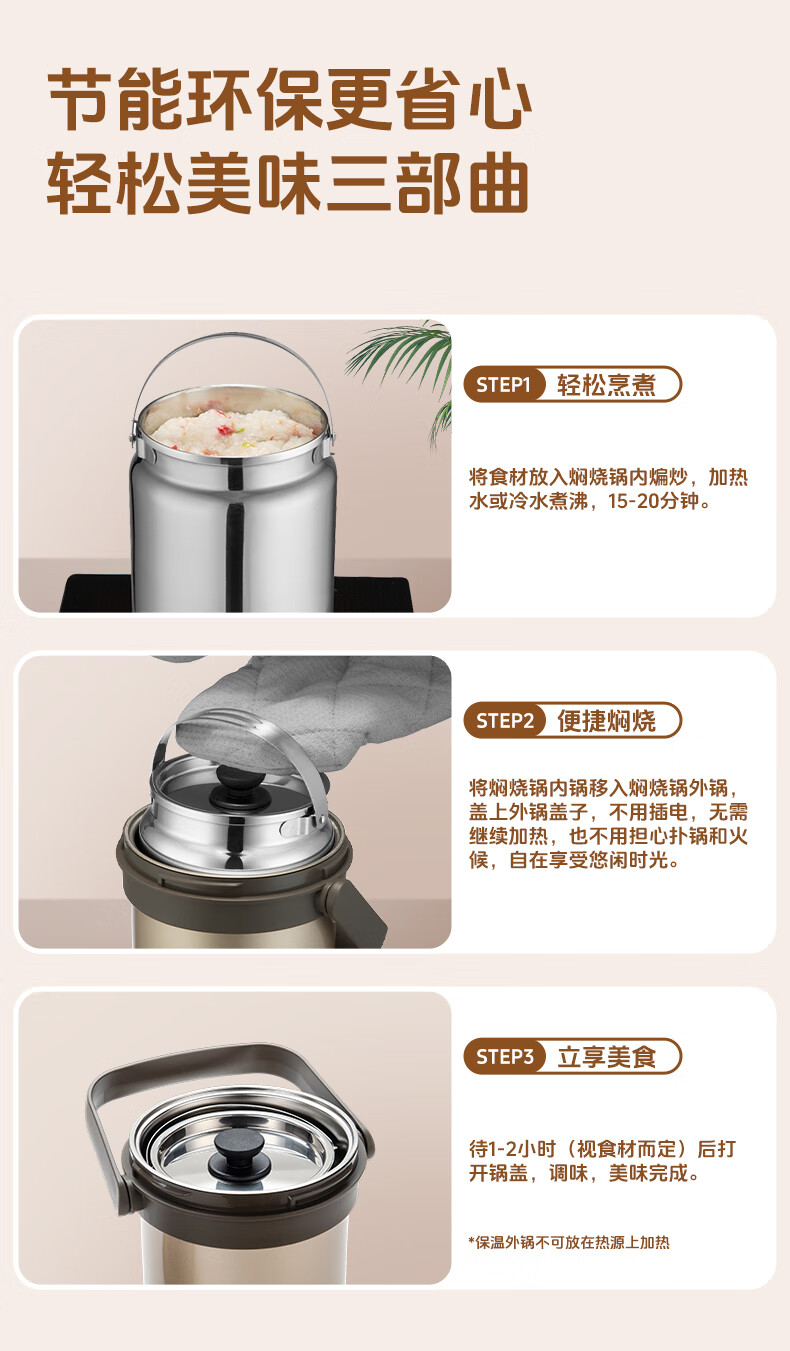 节能环保更省心
轻松美味三部曲

STEP1 轻松烹煮

将食材放入焖烧锅内煸炒，加热水或冷水煮沸，15-20分钟。

STEP2 便捷焖烧

将焖烧锅内锅移入焖烧锅外锅，盖上外锅盖子，不用插电，无需继续加热，也不用担心扑锅和火候，自在享受悠闲时光。

STEP3 立享美食

待1-2小时（视食材而定）后打开锅盖，调味，美味完成。

*保温外锅不可放在热源上加热