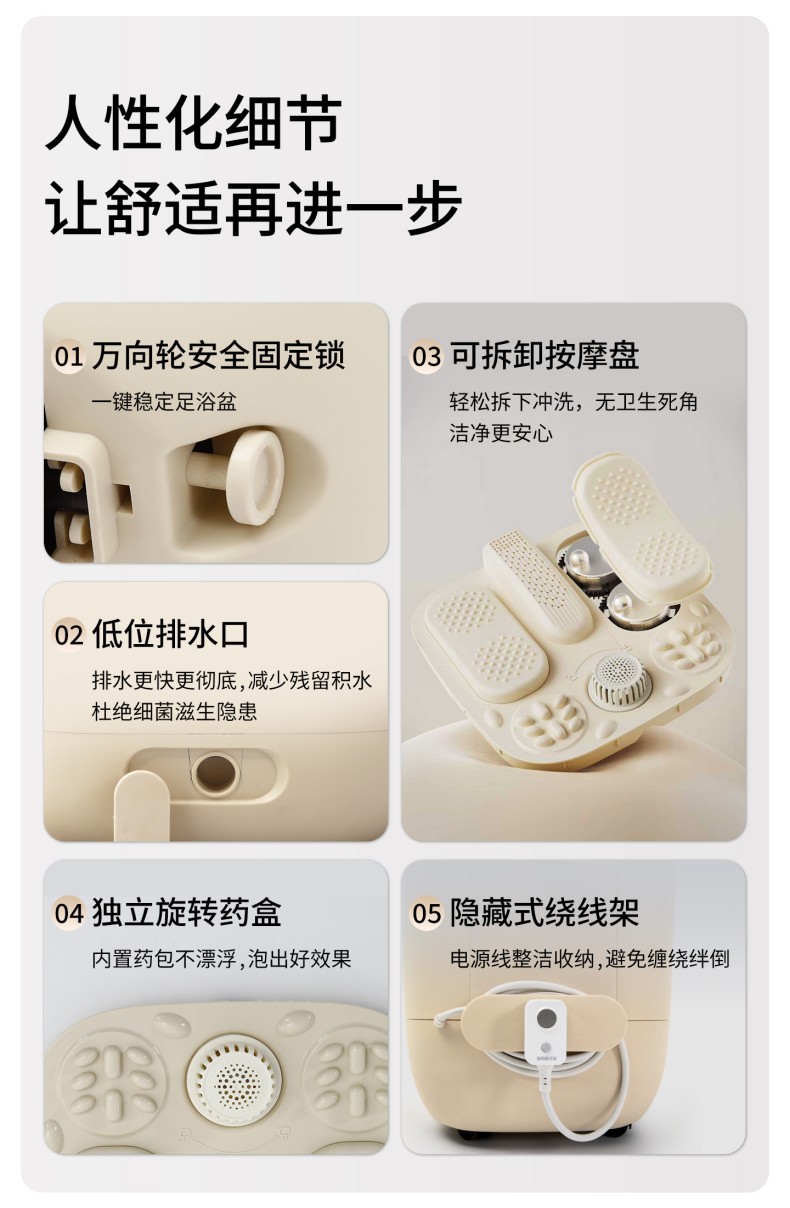 人性化细节
让舒适再进一步

01 万向轮安全固定锁
一键稳定足浴盆

02 低位排水口
排水更快更彻底，减少残留积水
杜绝细菌滋生隐患

03 可拆卸按摩盘
轻松拆下冲洗，无卫生死角
洁净更安心

04 独立旋转药盒
内置药包不漂浮，泡出好效果

05 隐藏式绕线架
电源线整洁收纳，避免缠绕绊倒