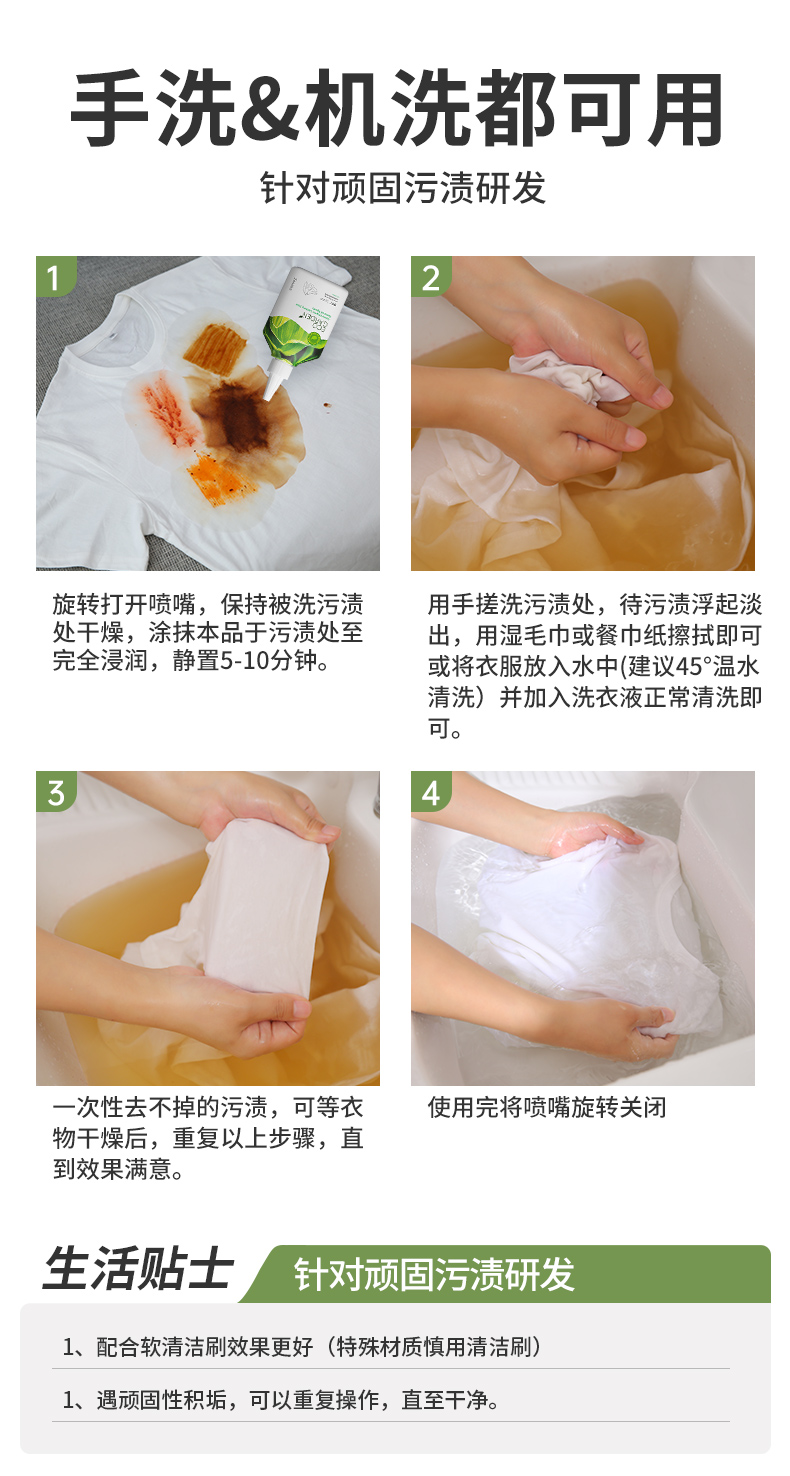 手洗&机洗都可用

针对顽固污渍研发

1

旋转打开喷嘴，保持被洗污渍处干燥，涂抹本品于污渍处至完全浸润，静置5-10分钟。

2

用手搓洗污渍处，待污渍浮起淡出，用湿毛巾或餐巾纸擦拭即可或将衣服放入水中(建议45°温水清洗）并加入洗衣液正常清洗即可。

3

一次性去不掉的污渍，可等衣物干燥后，重复以上步骤，直到效果满意。

4

使用完将喷嘴旋转关闭

生活贴士

针对顽固污渍研发

1、配合软清洁刷效果更好（特殊材质慎用清洁刷）

1、遇顽固性积垢，可以重复操作，直至干净。