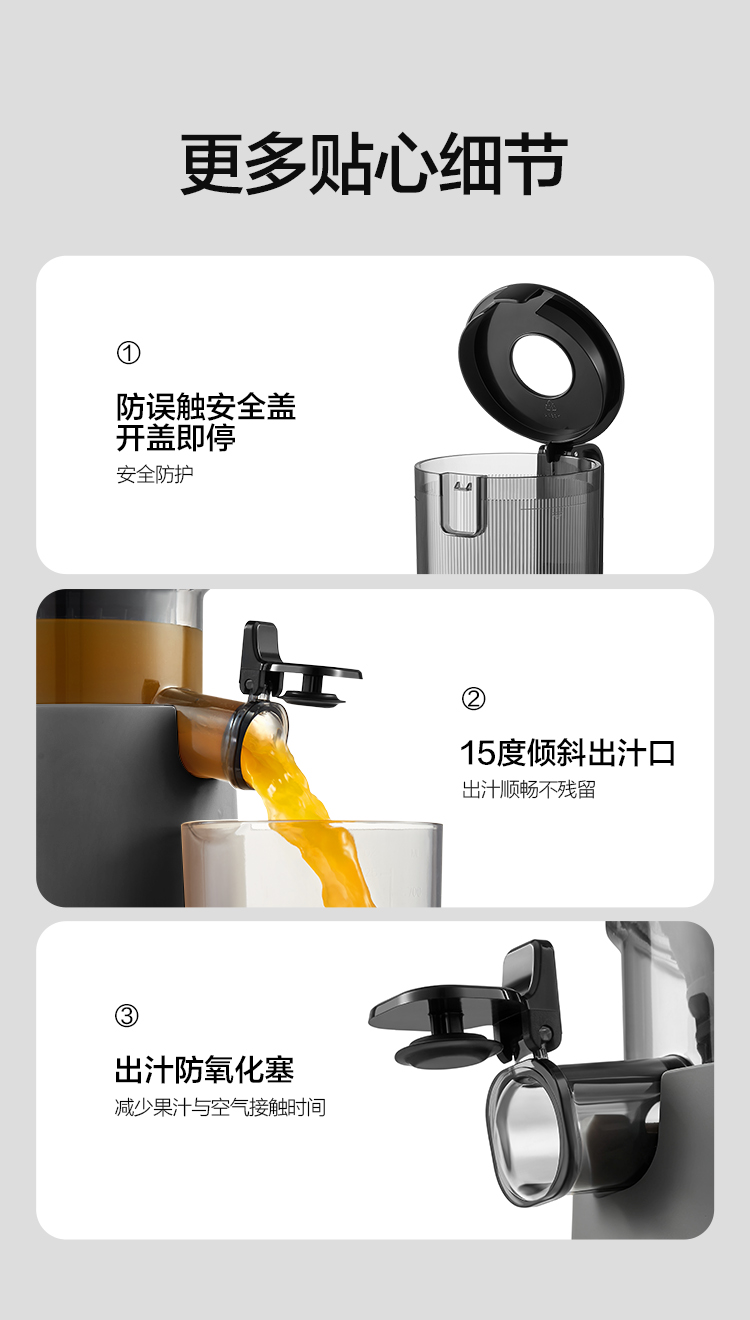 更多贴心细节

①

防误触安全盖
开盖即停

安全防护

②

15度倾斜出汁口

出汁顺畅不残留

③

出汁防氧化塞

减少果汁与空气接触时间