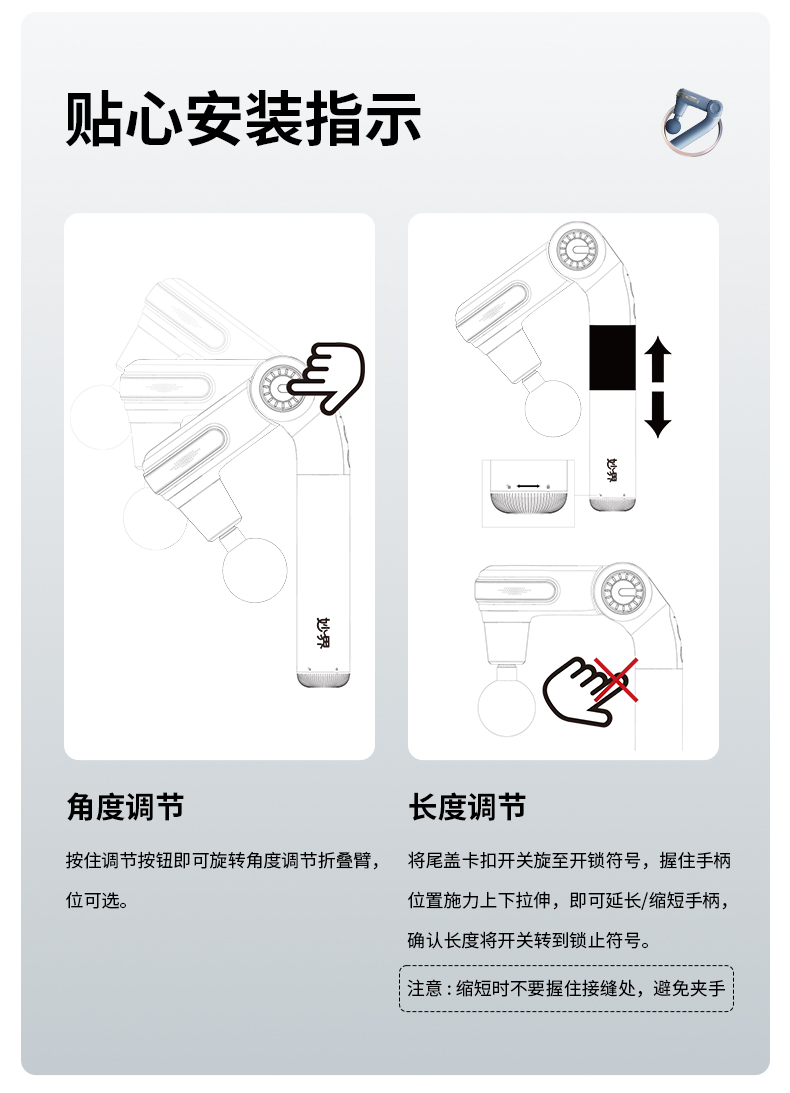 贴心安装指示

妙界

妙界

角度调节

按住调节按钮即可旋转角度调节折叠臂，位可选。

长度调节

将尾盖卡扣开关旋至开锁符号，握住手柄位置施力上下拉伸，即可延长/缩短手柄，确认长度将开关转到锁止符号。

注意：缩短时不要握住接缝处，避免夹手