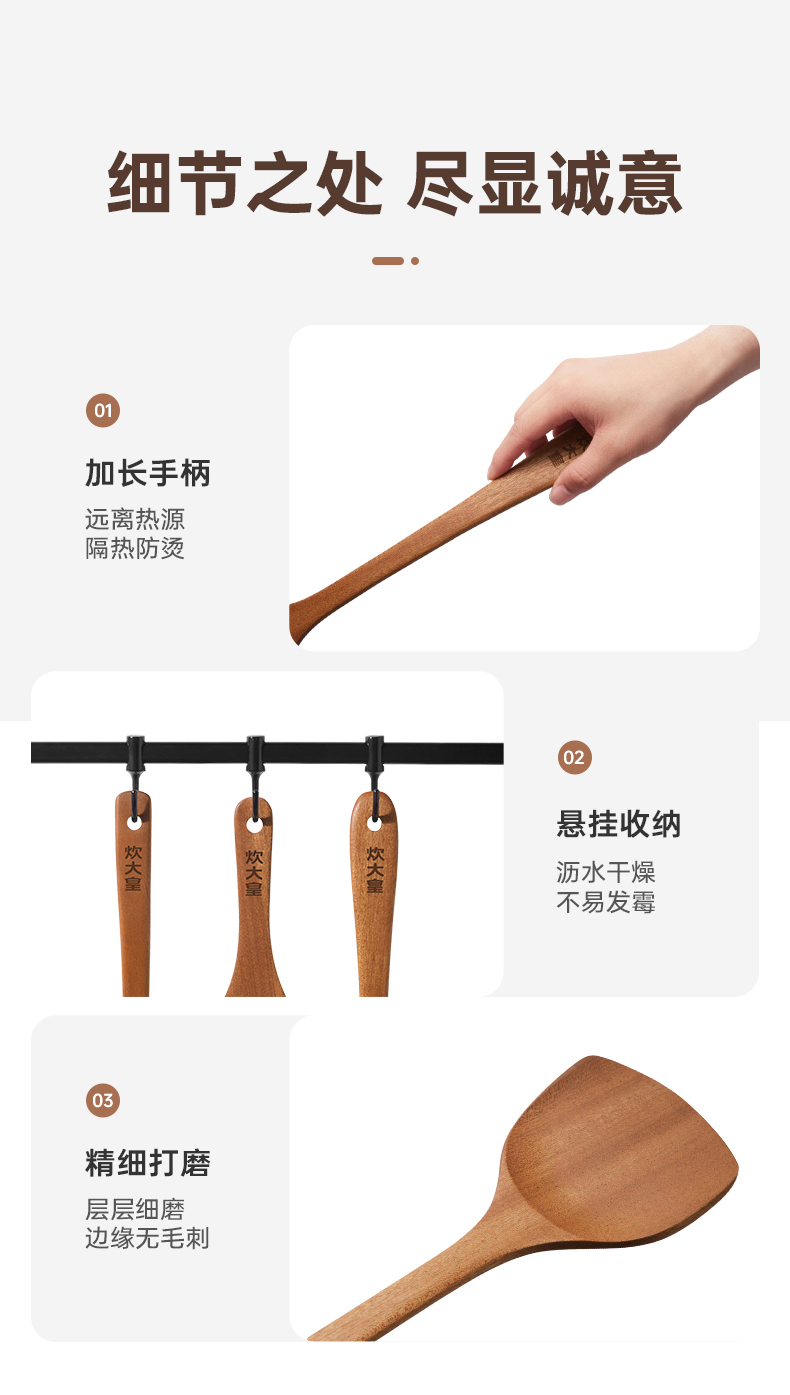 细节之处 尽显诚意

01

加长手柄

远离热源
隔热防烫

炊大皇 炊大皇 炊大皇

02

悬挂收纳

沥水干燥
不易发霉

03

精细打磨

层层细磨
边缘无毛刺