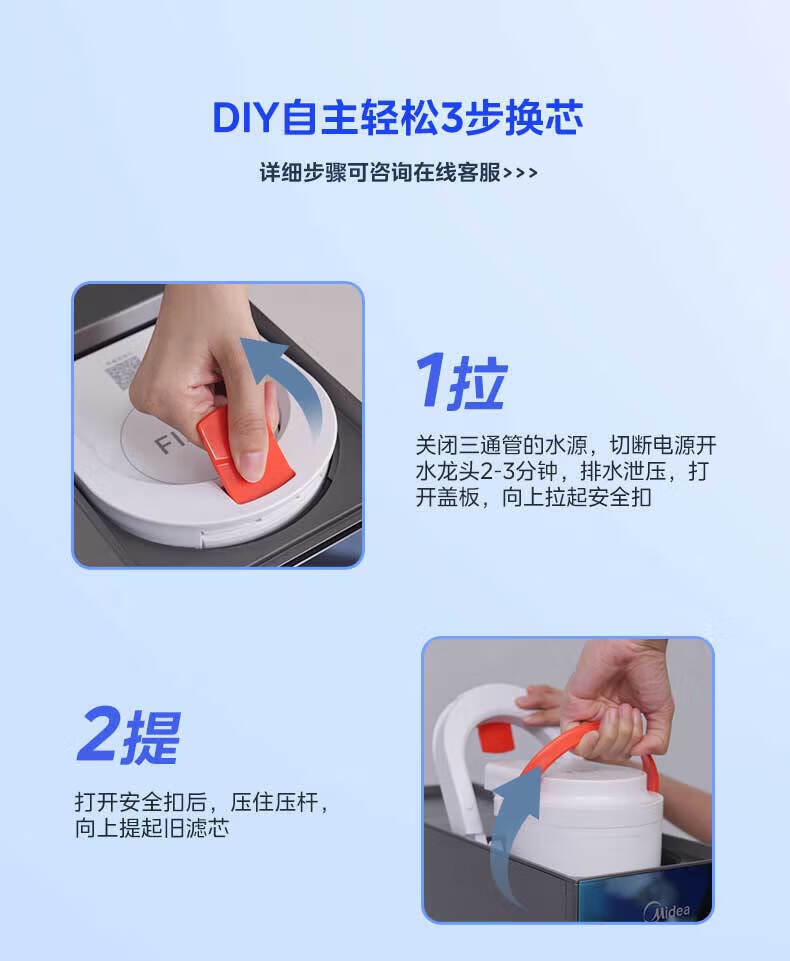 DIY自主轻松3步换芯

详细步骤可咨询在线客服>>>

FI

1拉

关闭三通管的水源，切断电源开水龙头2-3分钟，排水泄压，打开盖板，向上拉起安全扣

2提

打开安全扣后，压住压杆，向上提起旧滤芯

Midea