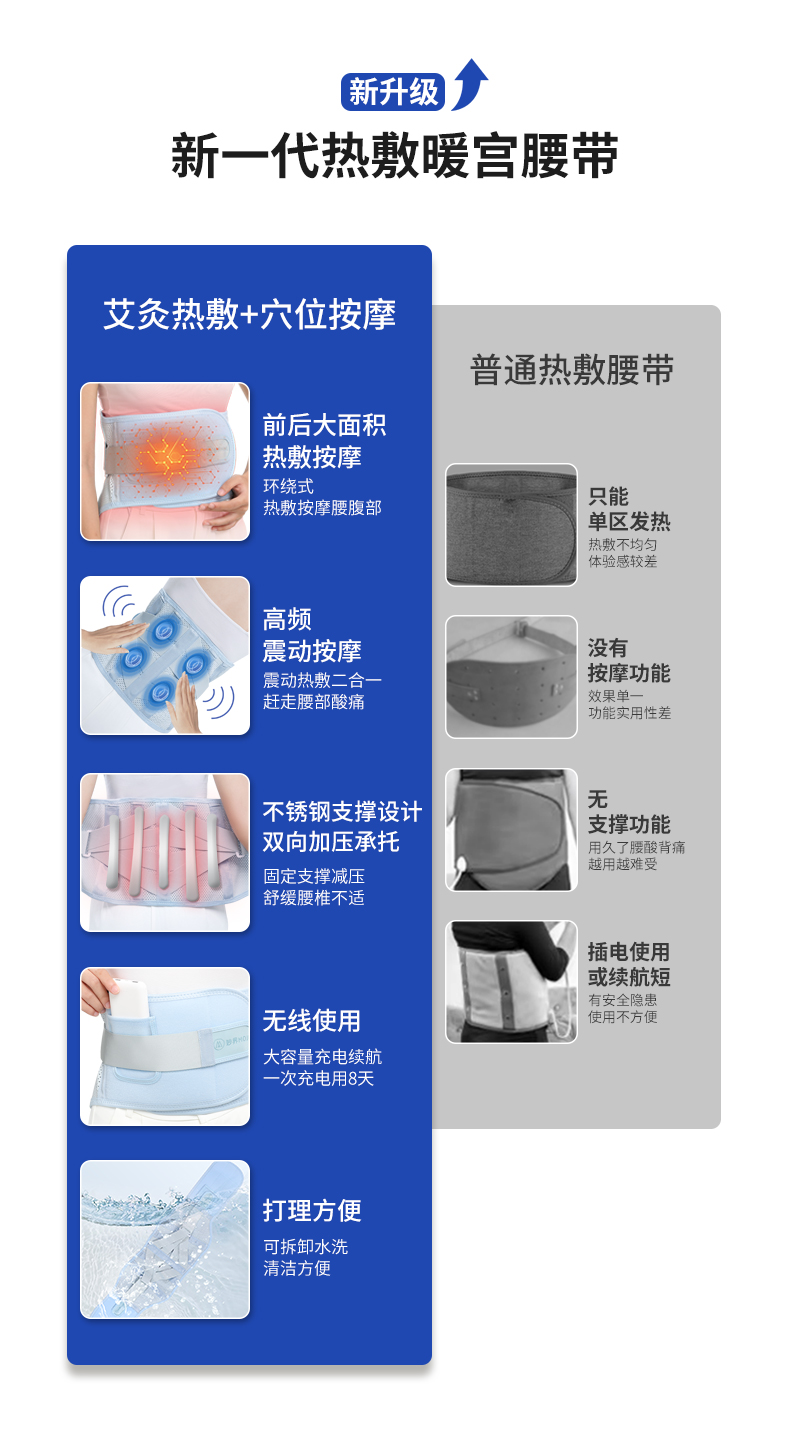 新升级

新一代热敷暖宫腰带

艾灸热敷+穴位按摩

前后大面积
热敷按摩
环绕式
热敷按摩腰腹部

高频
震动按摩
震动热敷二合一
赶走腰部酸痛

不锈钢支撑设计
双向加压承托
固定支撑减压
舒缓腰椎不适

无线使用
大容量充电续航
一次充电用8天

打理方便
可拆卸水洗
清洁方便

普通热敷腰带

只能
单区发热
热敷不均匀
体验感较差

没有
按摩功能
效果单一
功能实用性差

无
支撑功能
用久了腰酸背痛
越用越难受

插电使用
或续航短
有安全隐患
使用不方便