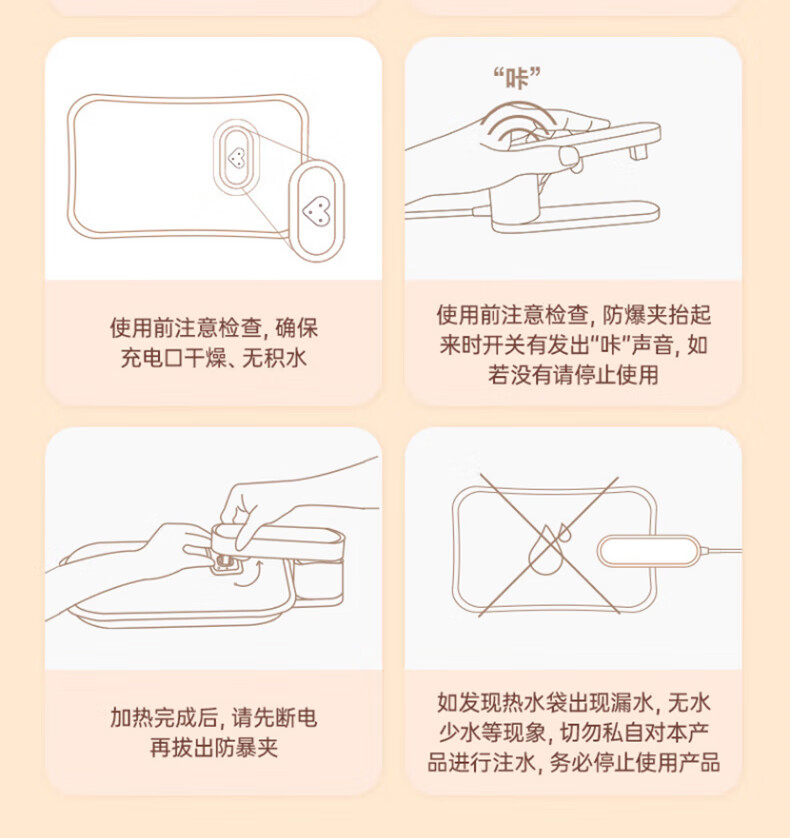 使用前注意检查, 确保充电口干燥、无积水

“咔”

使用前注意检查, 防爆夹抬起来时开关有发出“咔”声音, 如若没有请停止使用

加热完成后, 请先断电再拔出防暴夹

如发现热水袋出现漏水, 无水少水等现象, 切勿私自对本产品进行注水, 务必停止使用产品