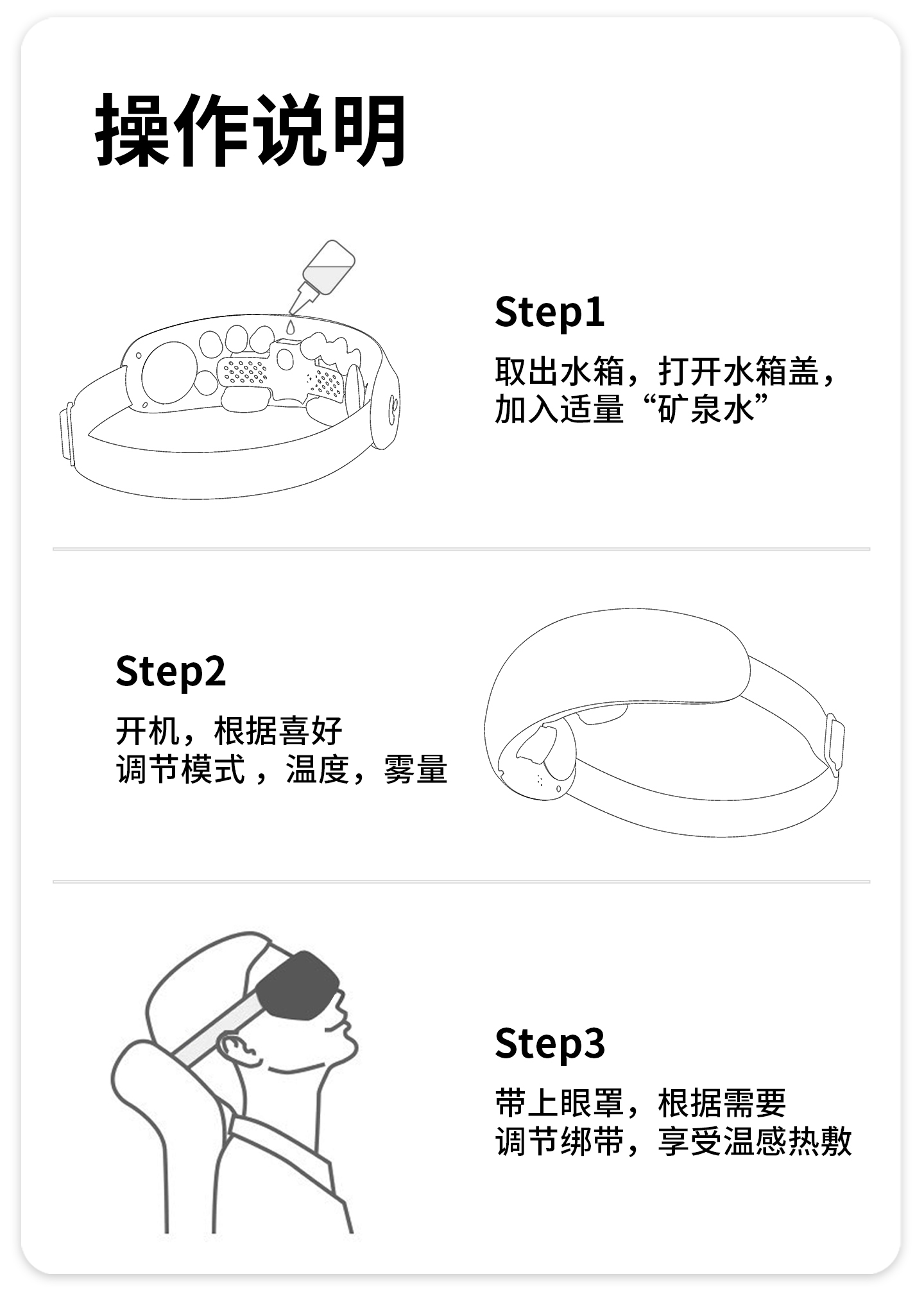 操作说明

Step1

取出水箱，打开水箱盖，加入适量“矿泉水”

Step2

开机，根据喜好调节模式，温度，雾量

Step3

带上眼罩，根据需要调节绑带，享受温感热敷