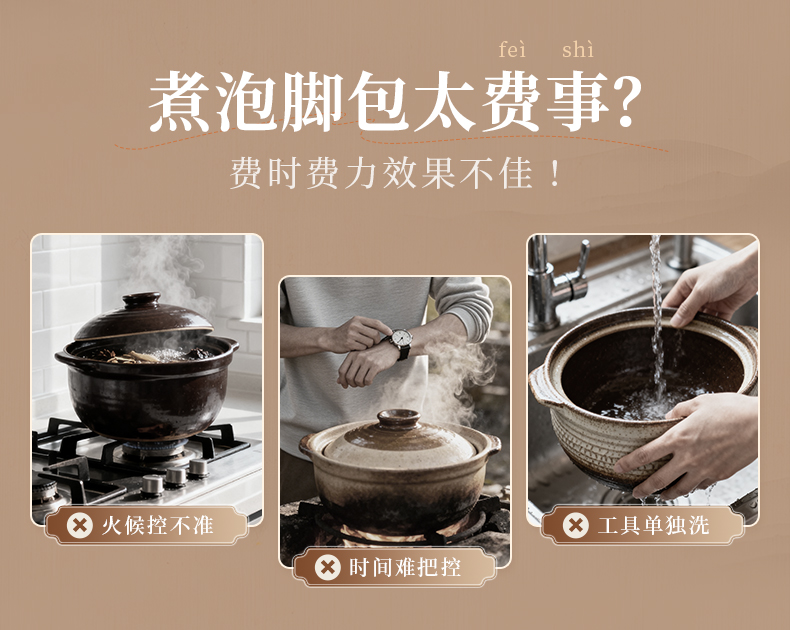 fèi shì
煮泡脚包太费事?
费时费力效果不佳！

火候控不准

时间难把控

工具单独洗