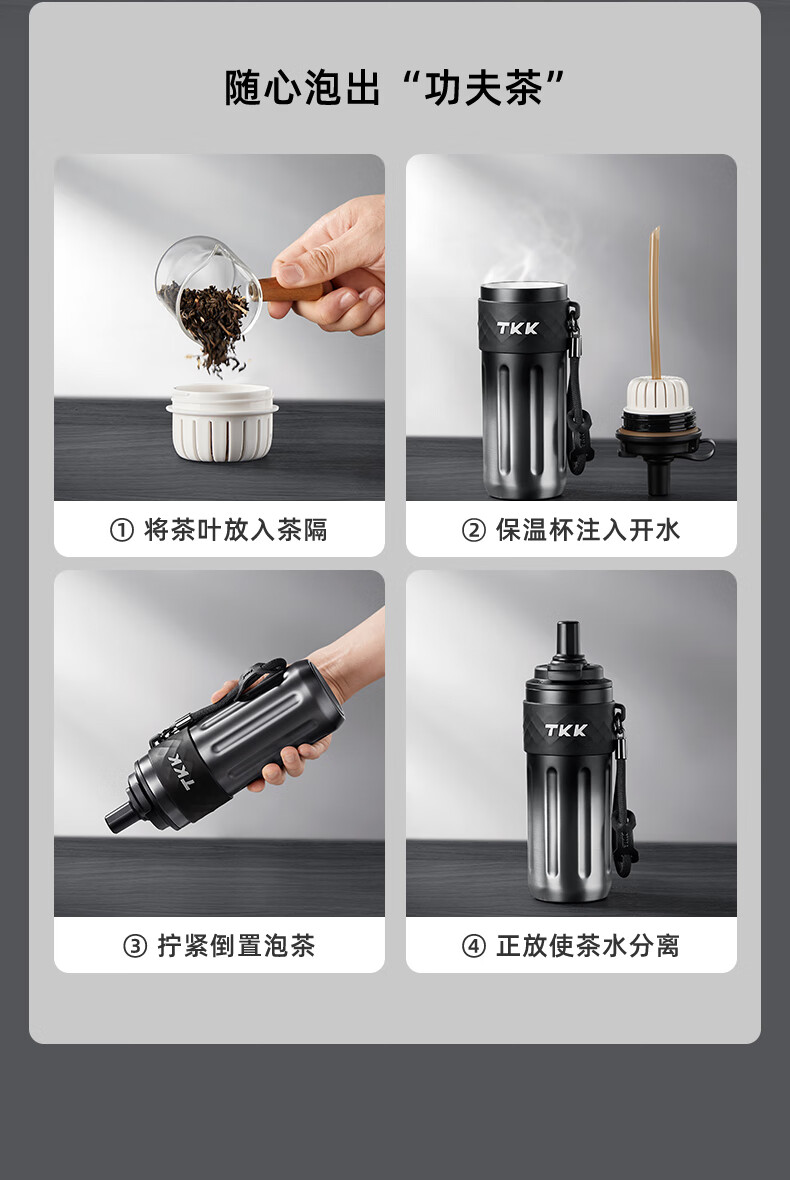 随心泡出“功夫茶”

① 将茶叶放入茶隔

TKK

② 保温杯注入开水

TKK

③ 拧紧倒置泡茶

TKK

④ 正放使茶水分离