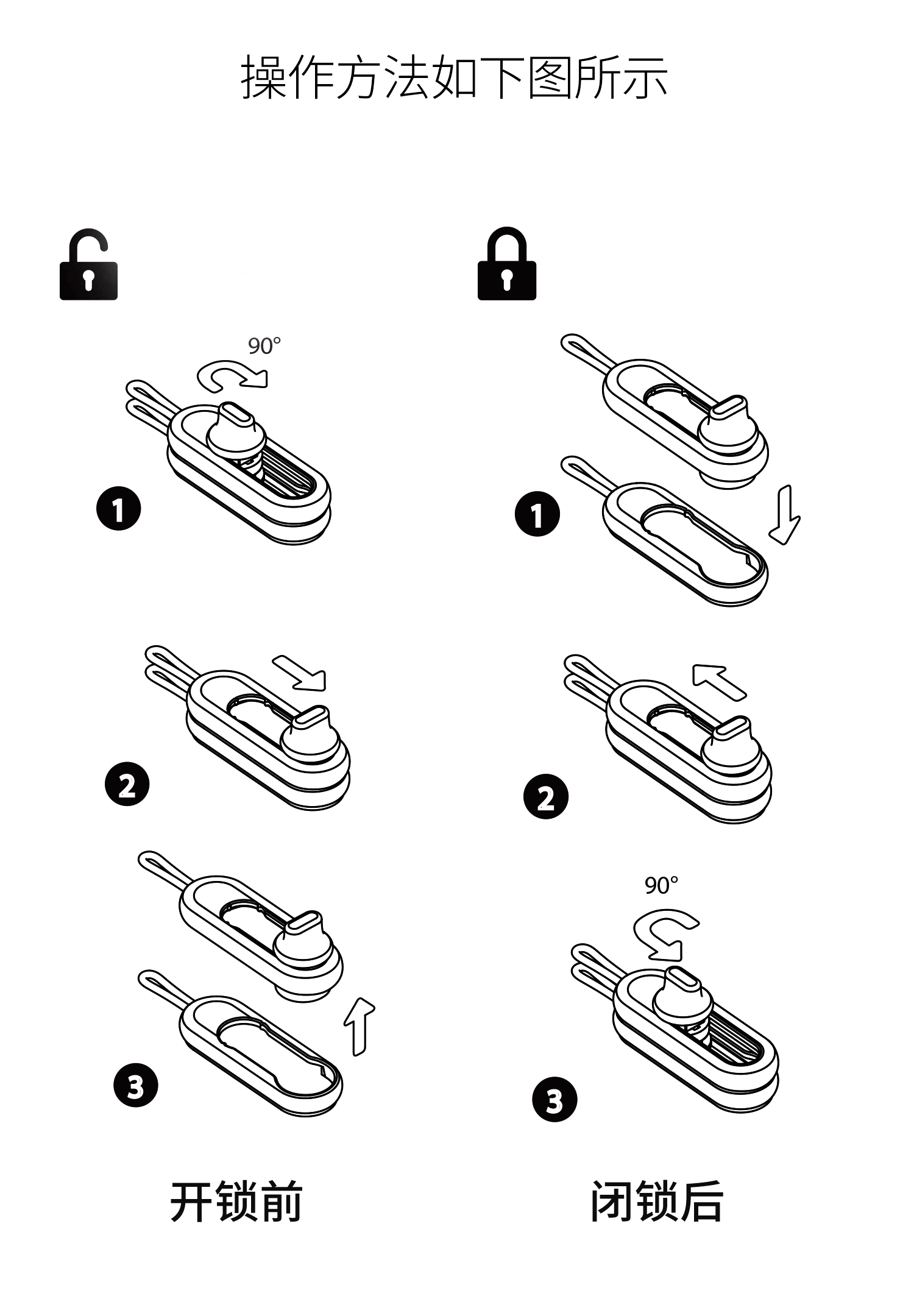 操作方法如下图所示

90°

1

2

3

开锁前

1

2

90°

3

闭锁后