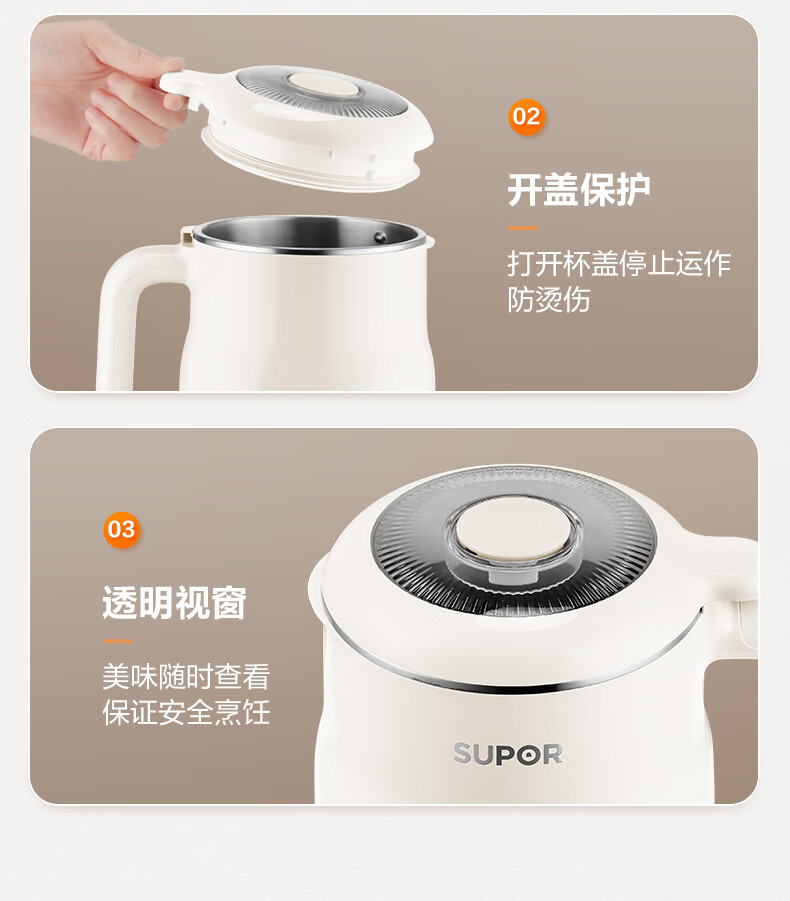 02

开盖保护

打开杯盖停止运作
防烫伤

03

透明视窗

美味随时查看
保证安全烹饪

SUPOR