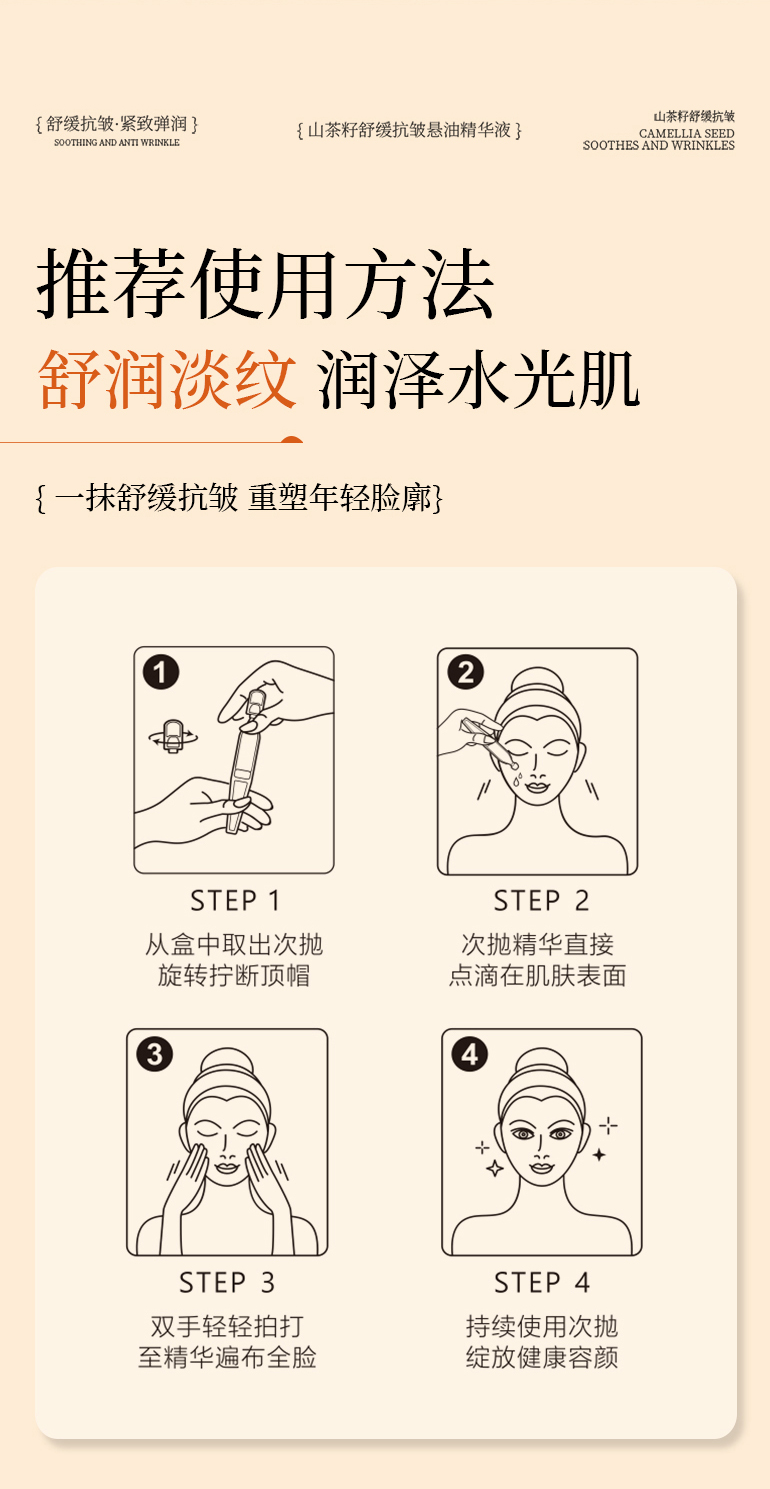 { 舒缓抗皱·紧致弹润 }
SOOTHING AND ANTI WRINKLE

{ 山茶籽舒缓抗皱悬油精华液 }

山茶籽舒缓抗皱
CAMELLIA SEED
SOOTHES AND WRINKLES

推荐使用方法
舒润淡纹 润泽水光肌

{ 一抹舒缓抗皱 重塑年轻脸廓}

1
STEP 1
从盒中取出次抛
旋转拧断顶帽

2
STEP 2
次抛精华直接
点滴在肌肤表面

3
STEP 3
双手轻轻拍打
至精华遍布全脸

4
STEP 4
持续使用次抛
绽放健康容颜