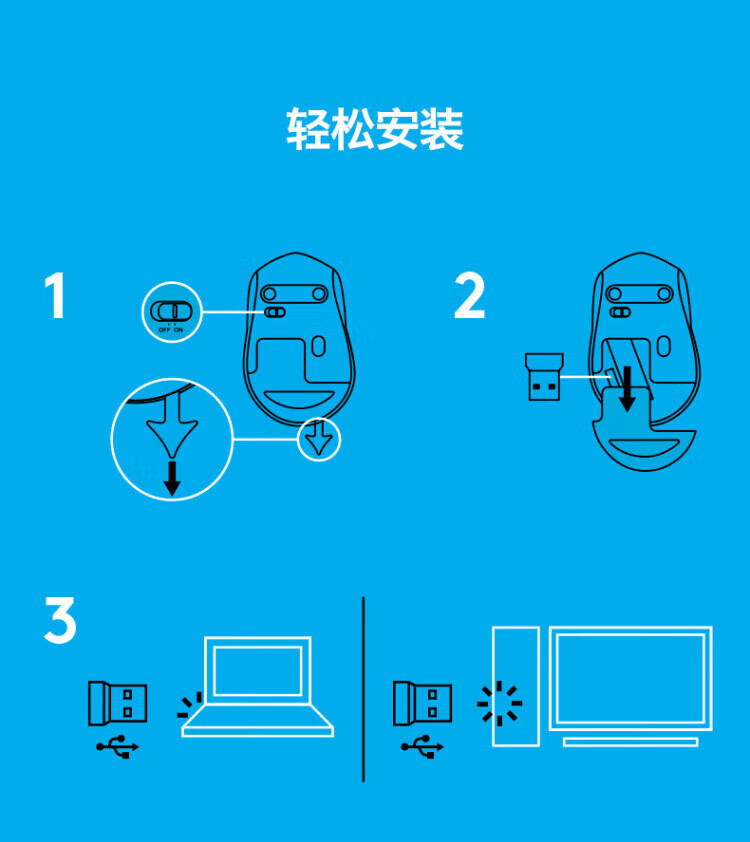 轻松安装

1

OFF ON

2

3