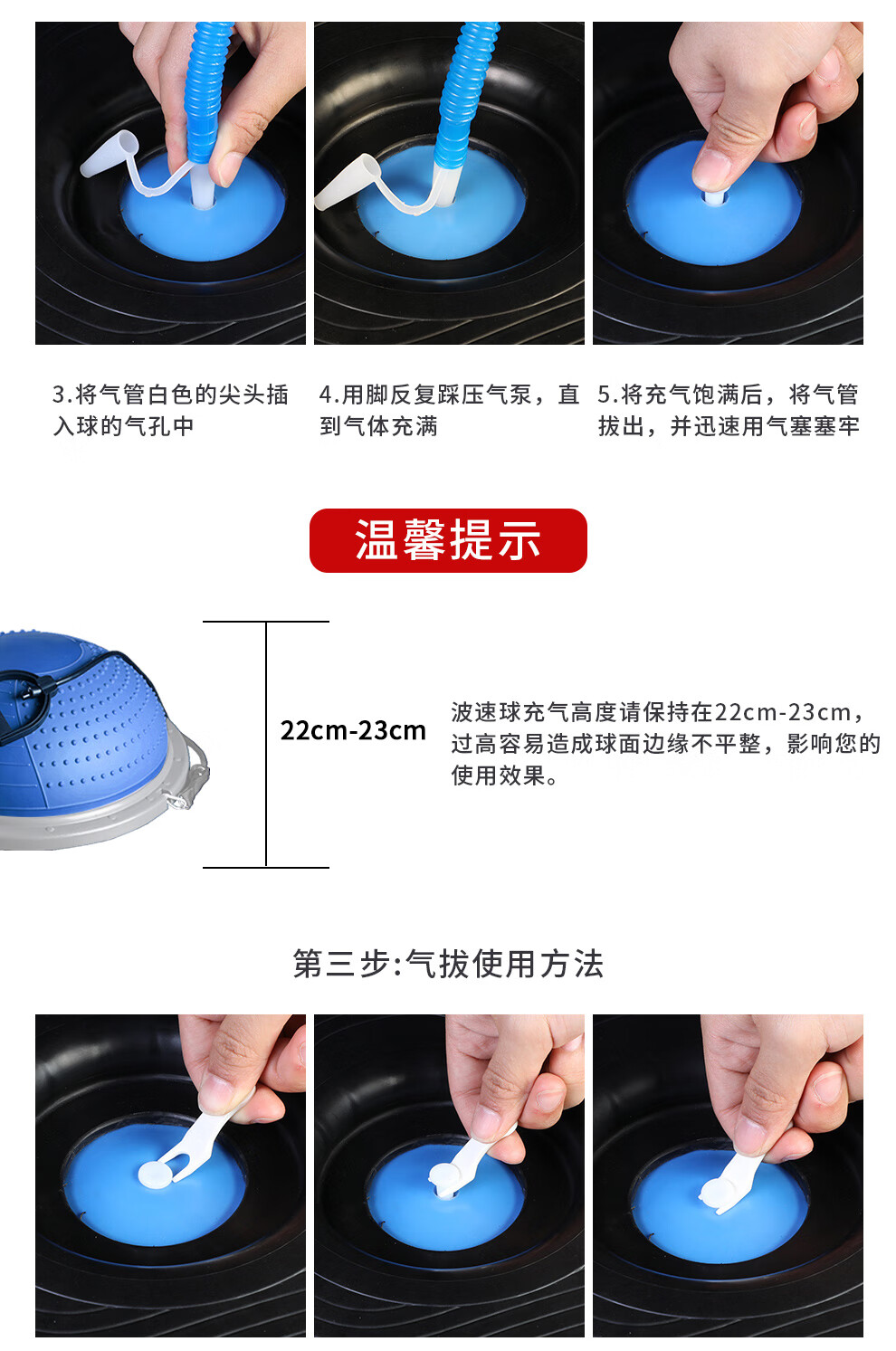 3.将气管白色的尖头插入球的气孔中

4.用脚反复踩压气泵，直到气体充满

5.将充气饱满后，将气管拔出，并迅速用气塞塞牢

温馨提示

22cm-23cm

波速球充气高度请保持在22cm-23cm，过高容易造成球面边缘不平整，影响您的使用效果。

第三步:气拔使用方法