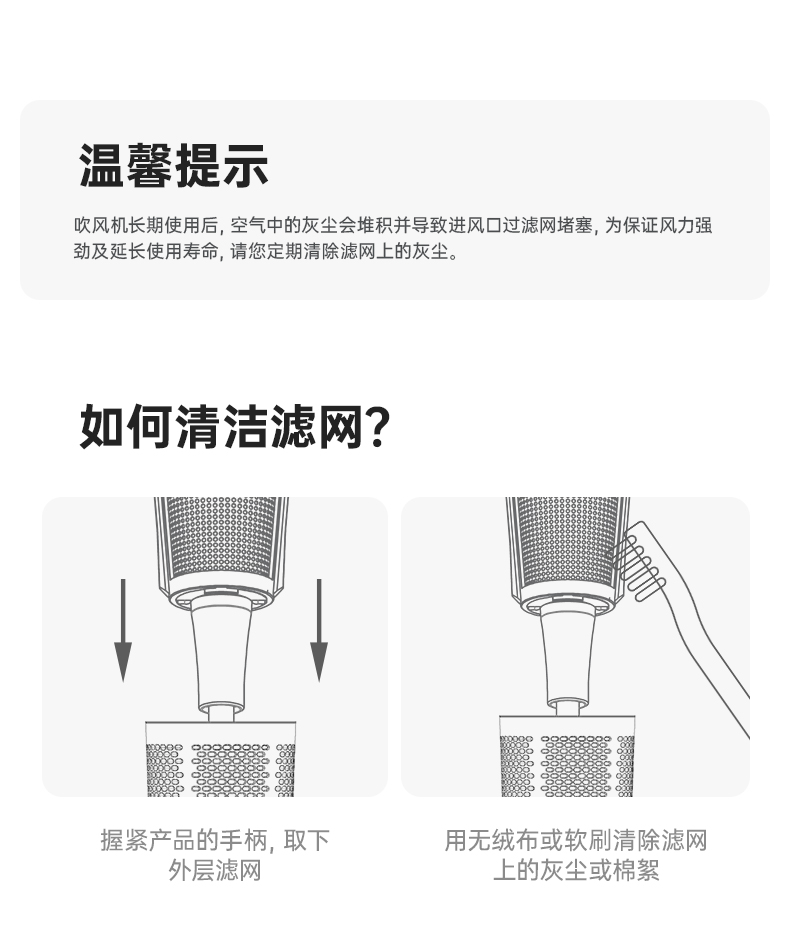 温馨提示

吹风机长期使用后，空气中的灰尘会堆积并导致进风口过滤网堵塞，为保证风力强劲及延长使用寿命，请您定期清除滤网上的灰尘。

如何清洁滤网？

握紧产品的手柄，取下外层滤网

用无绒布或软刷清除滤网上的灰尘或棉絮