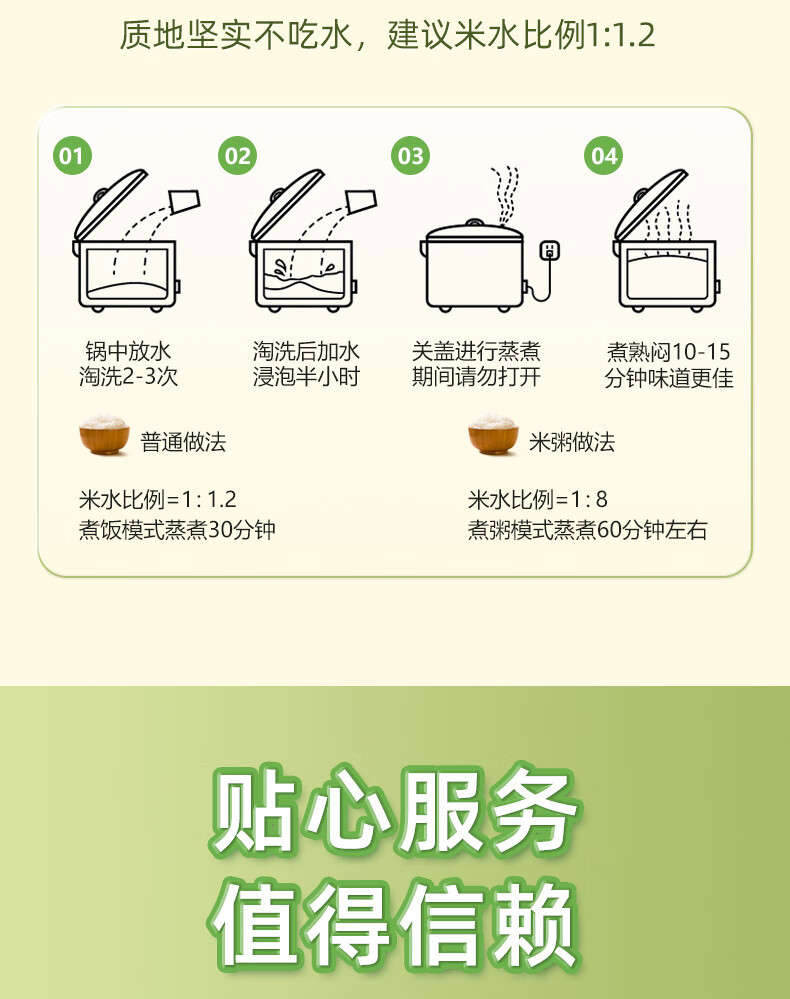 质地坚实不吃水，建议米水比例1:1.2

01

锅中放水
淘洗2-3次

02

淘洗后加水
浸泡半小时

03

关盖进行蒸煮
期间请勿打开

04

煮熟闷10-15
分钟味道更佳

普通做法

米水比例=1: 1.2
煮饭模式蒸煮30分钟

米粥做法

米水比例=1: 8
煮粥模式蒸煮60分钟左右

贴心服务
值得信赖