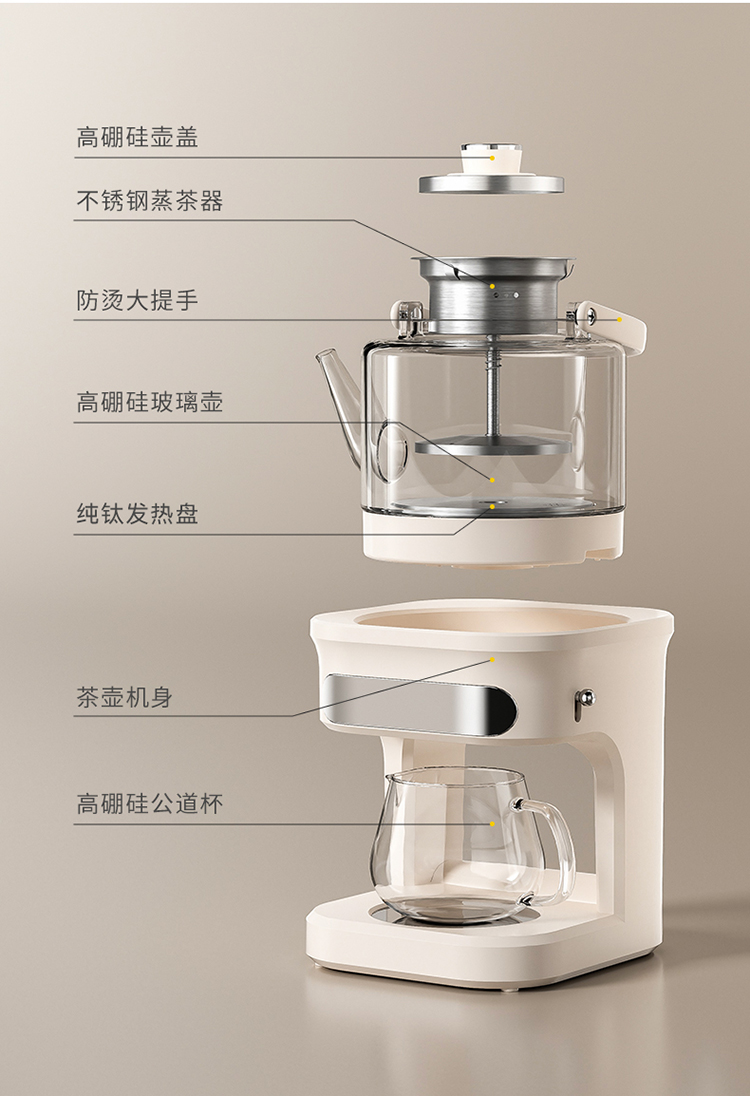 高硼硅壶盖

不锈钢蒸茶器

防烫大提手

高硼硅玻璃壶

纯钛发热盘

茶壶机身

高硼硅公道杯