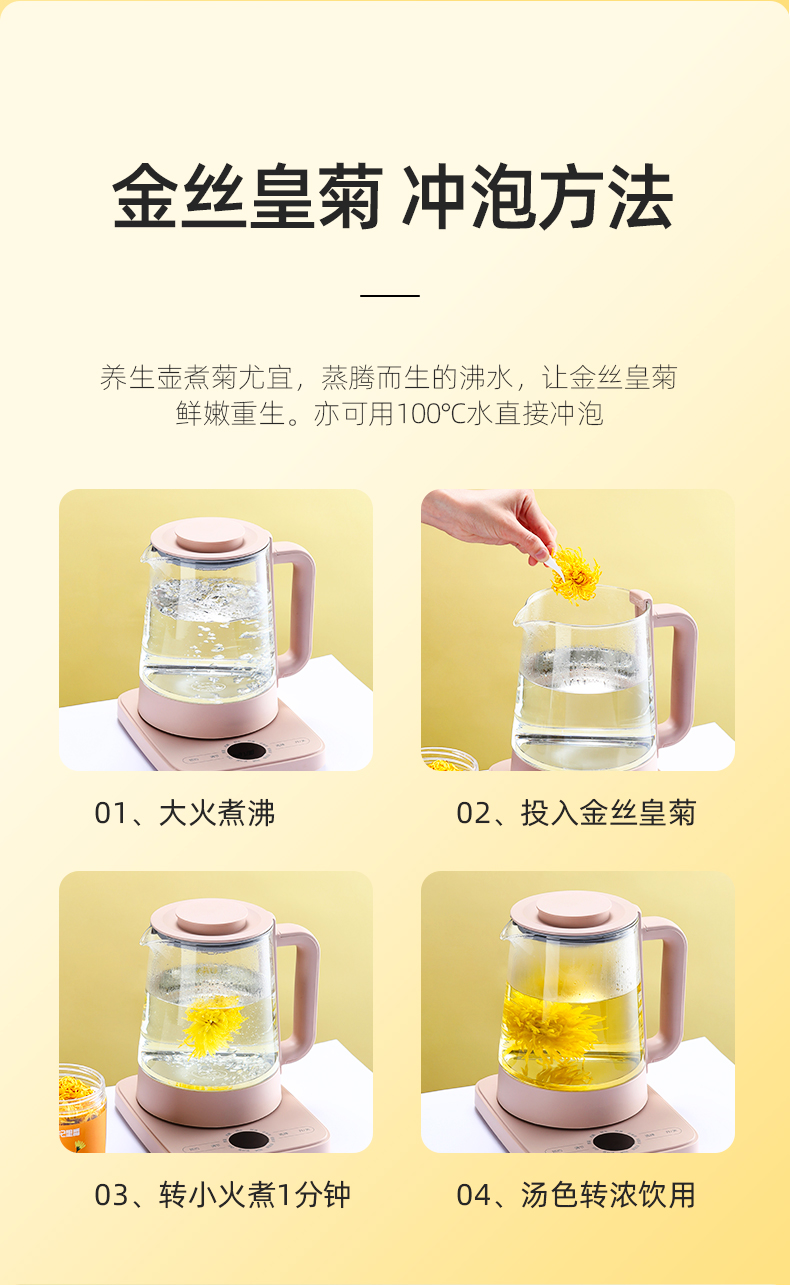 金丝皇菊 冲泡方法

养生壶煮菊尤宜，蒸腾而生的沸水，让金丝皇菊鲜嫩重生。亦可用100℃水直接冲泡

01、大火煮沸

02、投入金丝皇菊

03、转小火煮1分钟

04、汤色转浓饮用